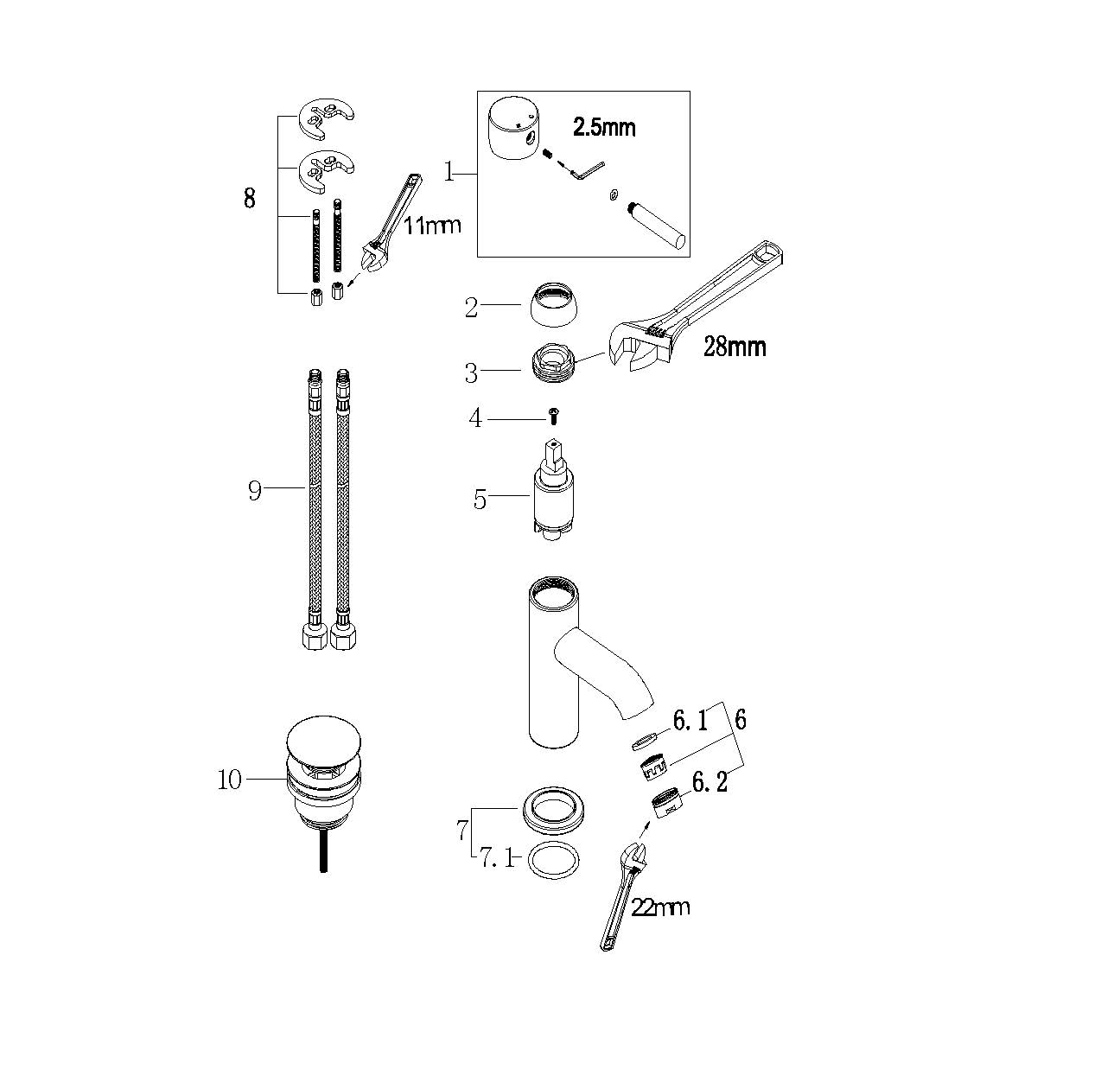 8

11mm

1

2.5mm

2

3

28mm

4

5

9

6.1

6

6.2

10

7

7.1

22mm