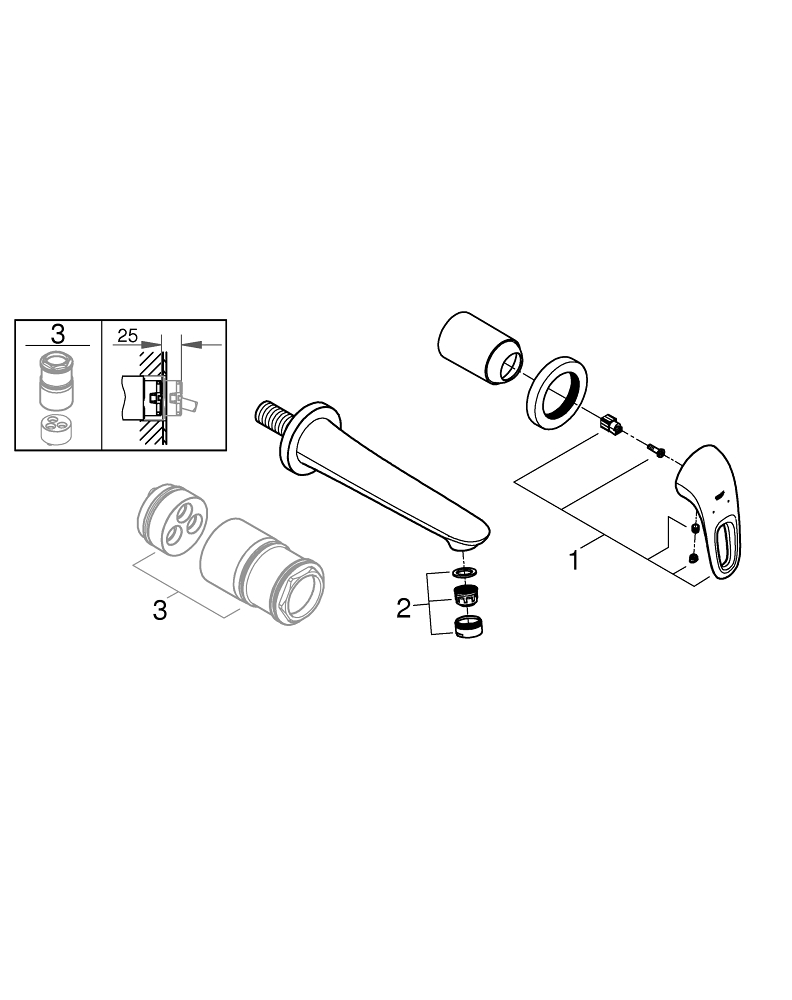 3
25
3
2
1