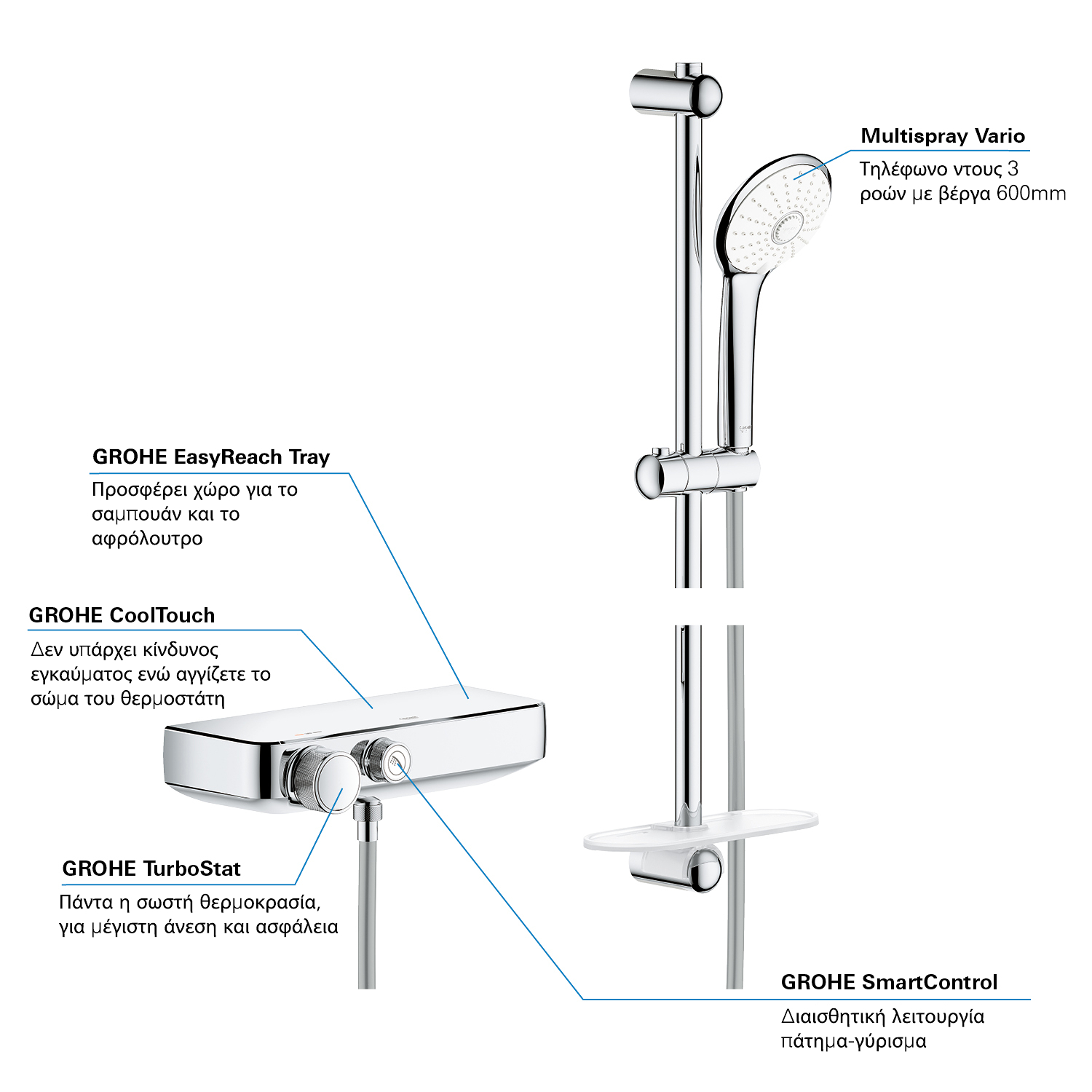 Multispray Vario

Τηλέφωνο ντους 3 ροών με βέργα 600mm

GROHE EasyReach Tray

Προσφέρει χώρο για το σαμπουάν και το αφρόλουτρο

GROHE CoolTouch

Δεν υπάρχει κίνδυνος εγκαύματος ενώ αγγίζετε το σώμα του θερμοστάτη

GROHE TurboStat

Πάντα η σωστή θερμοκρασία, για μέγιστη άνεση και ασφάλεια

GROHE SmartControl

Διαισθητική λειτουργία πάτημα-γύρισμα