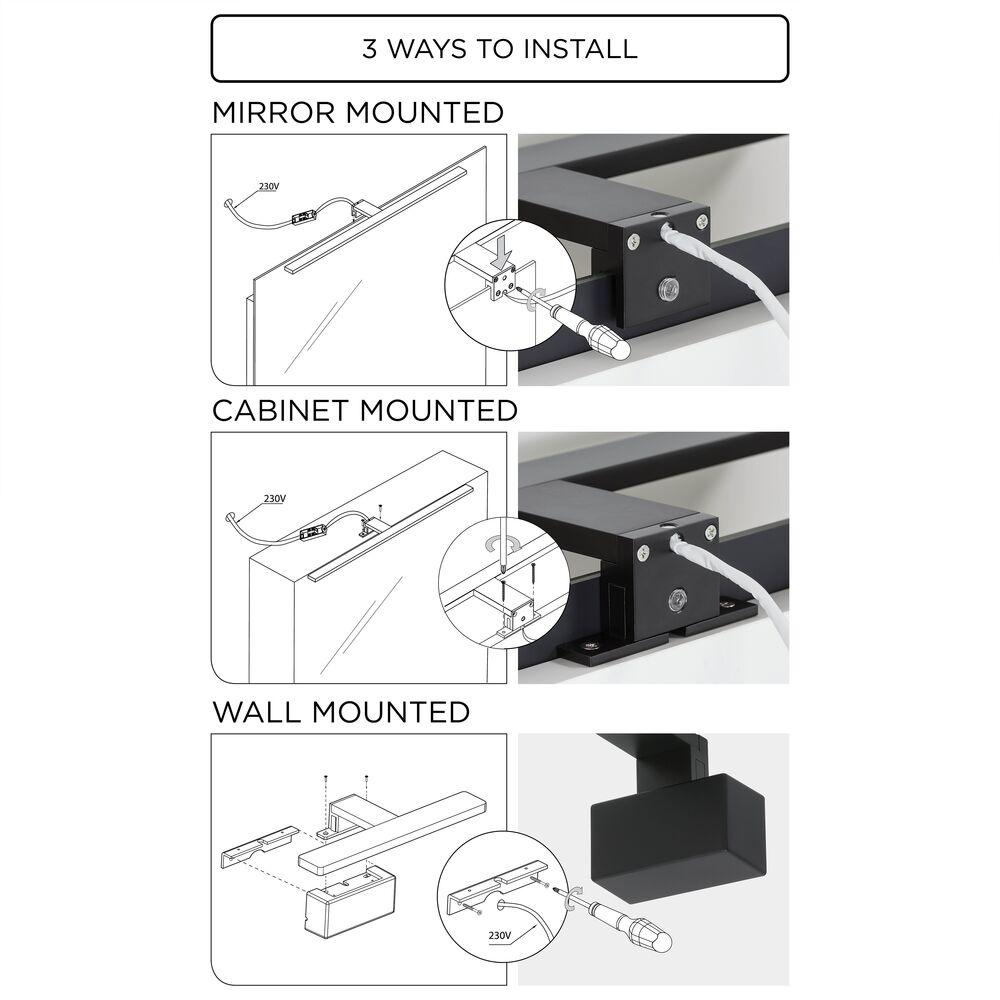 3 WAYS TO INSTALL

MIRROR MOUNTED

230V

CABINET MOUNTED

230V

WALL MOUNTED

230V