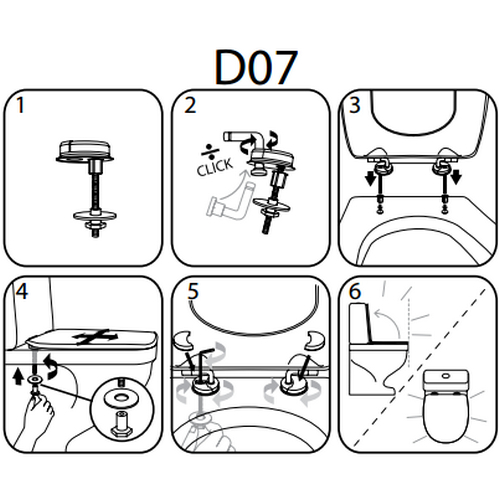 D07

1

2

CLICK

3

4

5

6