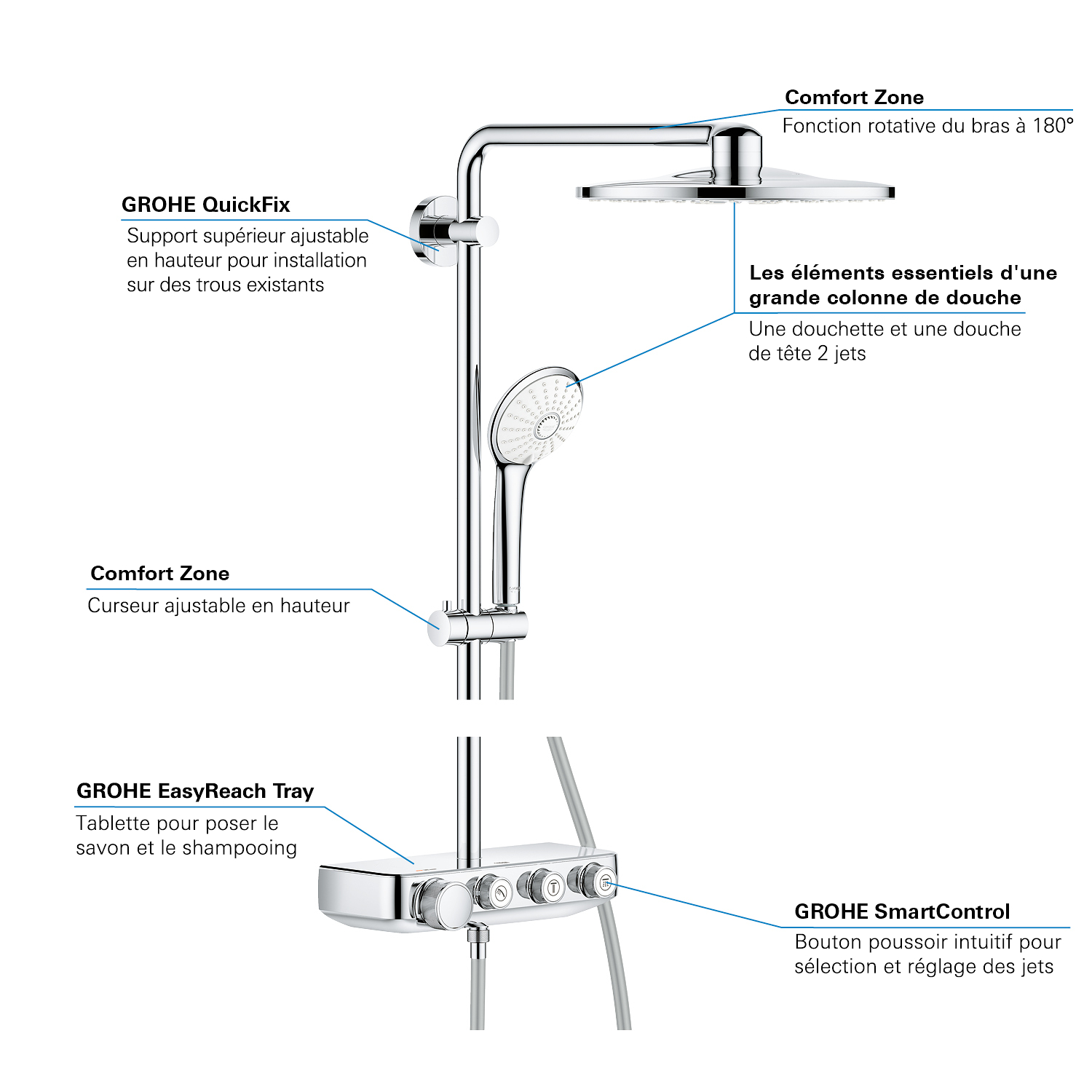 Comfort Zone
Fonction rotative du bras à 180°

GROHE QuickFix
Support supérieur ajustable en hauteur pour installation sur des trous existants

Les éléments essentiels d'une grande colonne de douche
Une douchette et une douche de tête 2 jets

Comfort Zone
Curseur ajustable en hauteur

GROHE EasyReach Tray
Tablette pour poser le savon et le shampooing

GROHE SmartControl
Bouton poussoir intuitif pour sélection et réglage des jets