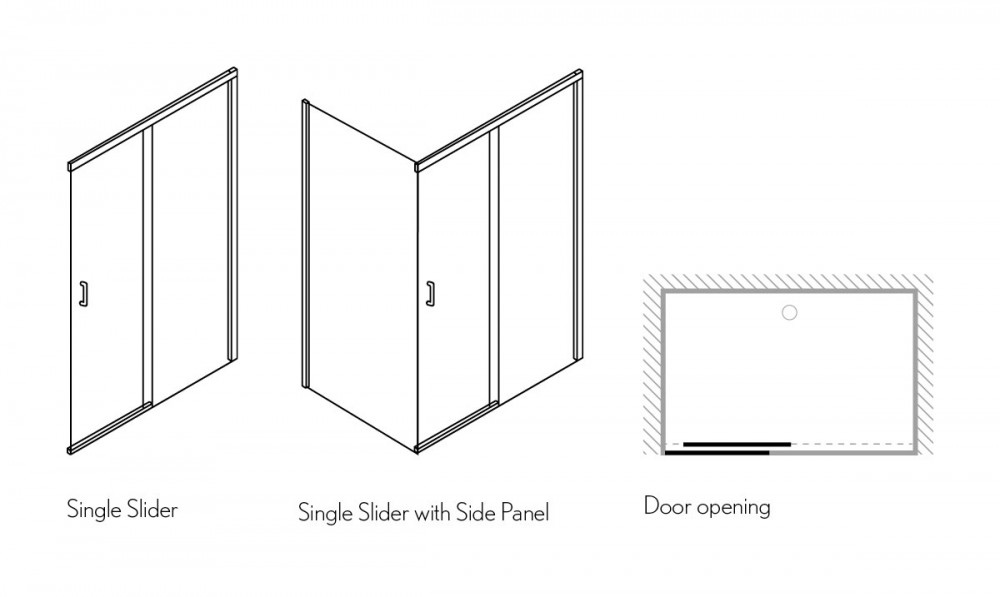 Single Slider

Single Slider with Side Panel

Door opening