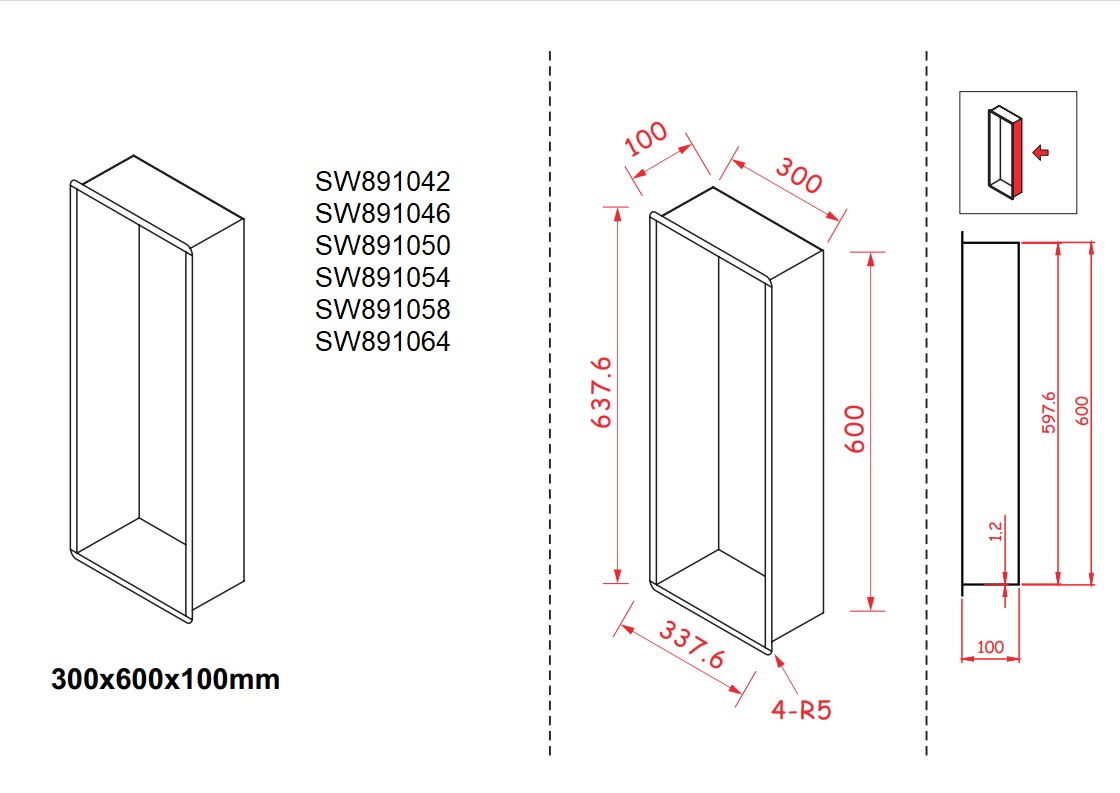 SW891042
SW891046
SW891050
SW891054
SW891058
SW891064

300x600x100mm

100
300
637.6
600
337.6
4-R5

597.6
600
1.2
100