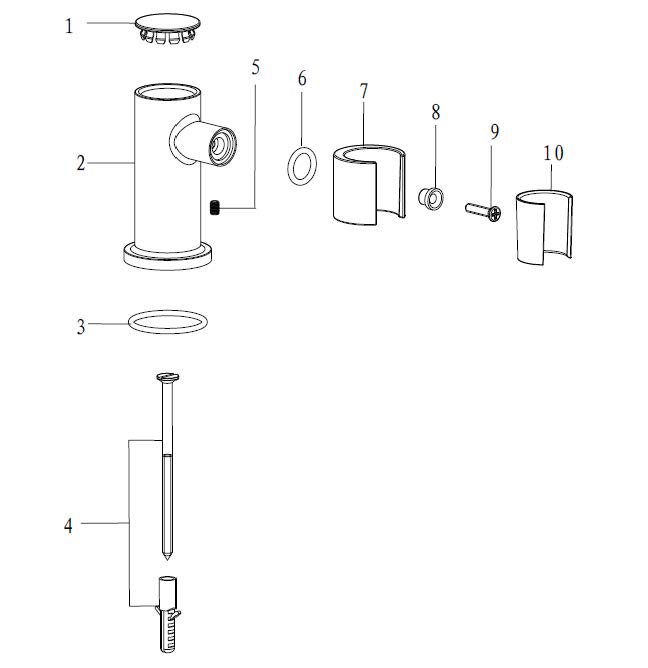 1
5
6
7
8
9
10
2
3
4