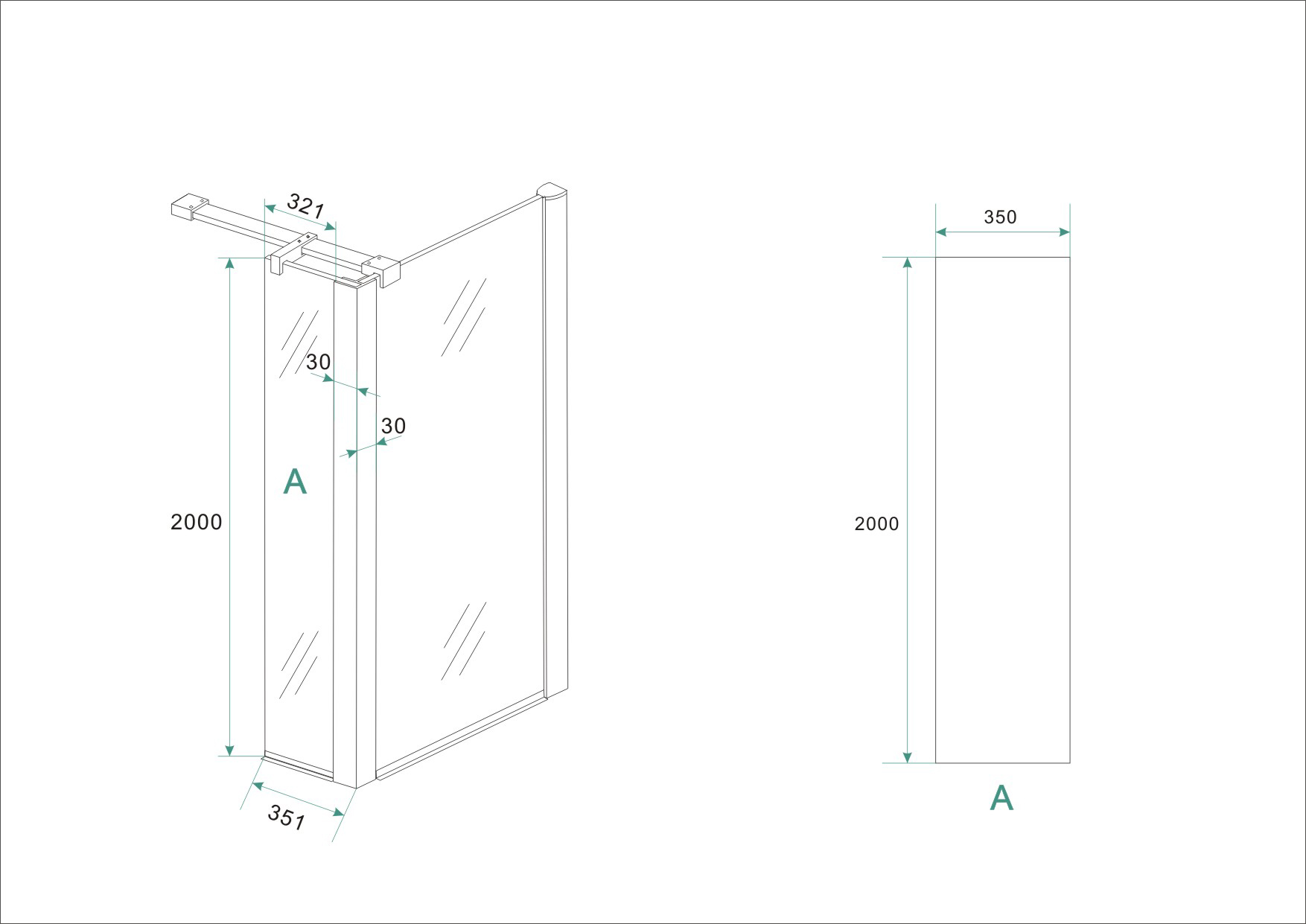 321

30

30

A

2000

351

350

2000

A