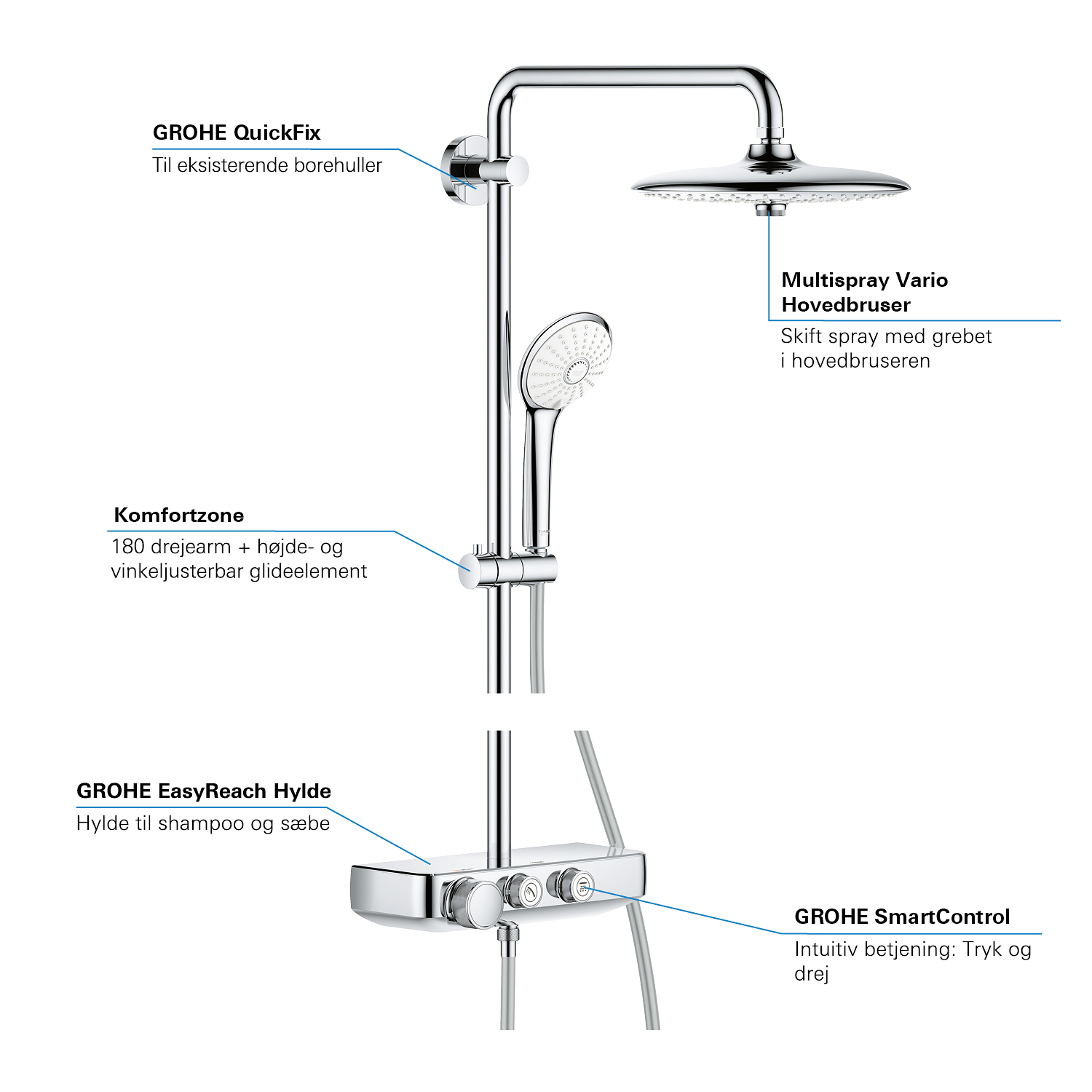 GROHE QuickFix
Til eksisterende borehuller

Multispray Vario Hovedbruser
Skift spray med grebet i hovedbruseren

Komfortzone
180 drejearm + højde- og vinkeljusterbar glideelement

GROHE EasyReach Hylde
Hylde til shampoo og sæbe

GROHE SmartControl
Intuitiv betjening: Tryk og drej