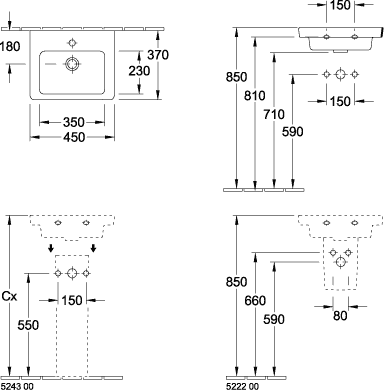 180
370
230
350
450

150
850
810
710
590
150

Cx
150
550
5243 00

850
660
590
80
5222 00