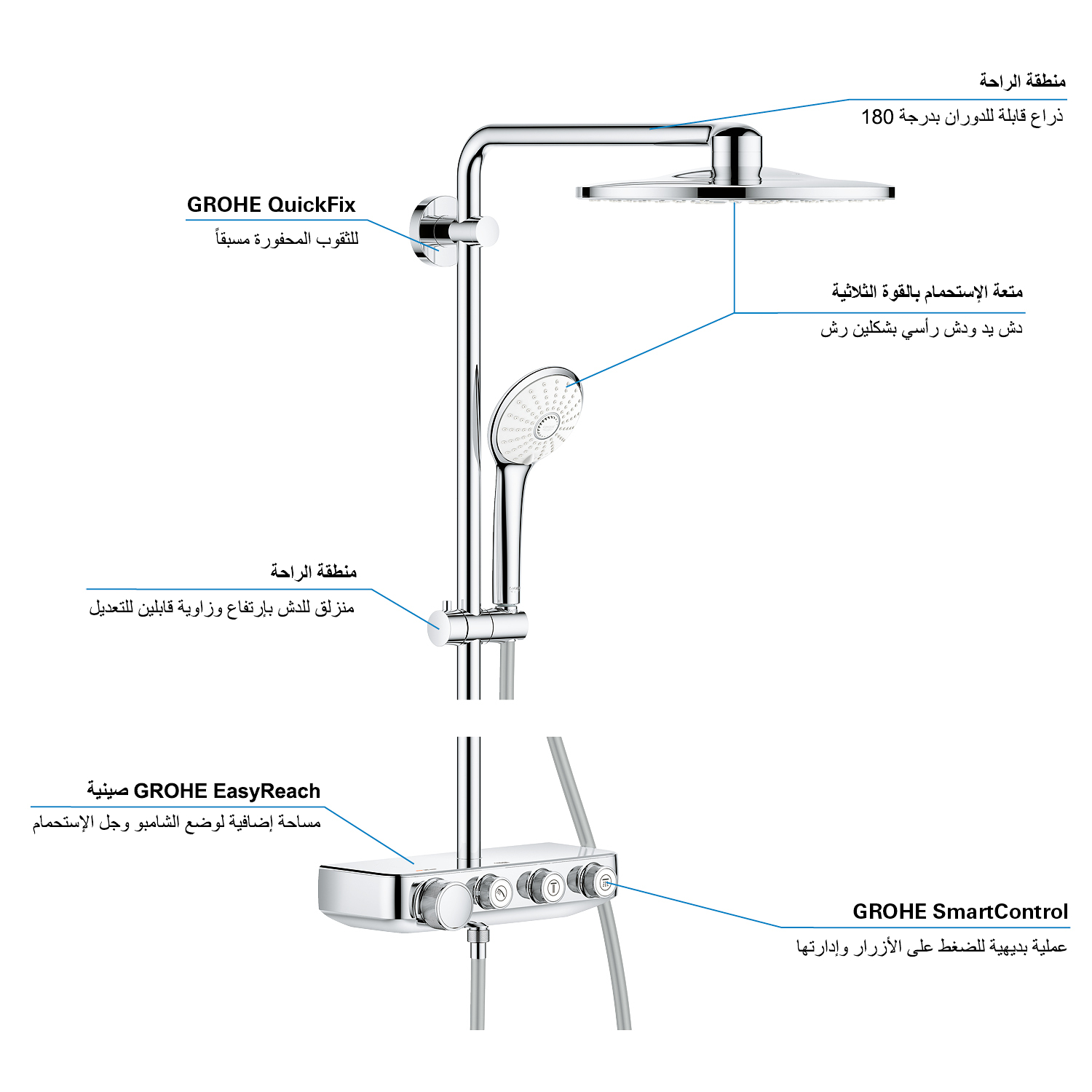 منطقة الراحة
ذراع قابلة للدوران بدرجة 180

GROHE QuickFix
للثقوب المحفورة مسبقاً

متعة الإستحمام بالقوة الثلاثية
دش يد ودش رأسي بشكلين رش

منطقة الراحة
منزلق للدش بإرتفاع وزاوية قابلين للتعديل

صينية GROHE EasyReach
مساحة إضافية لوضع الشامبو وجل الإستحمام

GROHE SmartControl
عملية بديهية للضغط على الأزرار وإدارتها