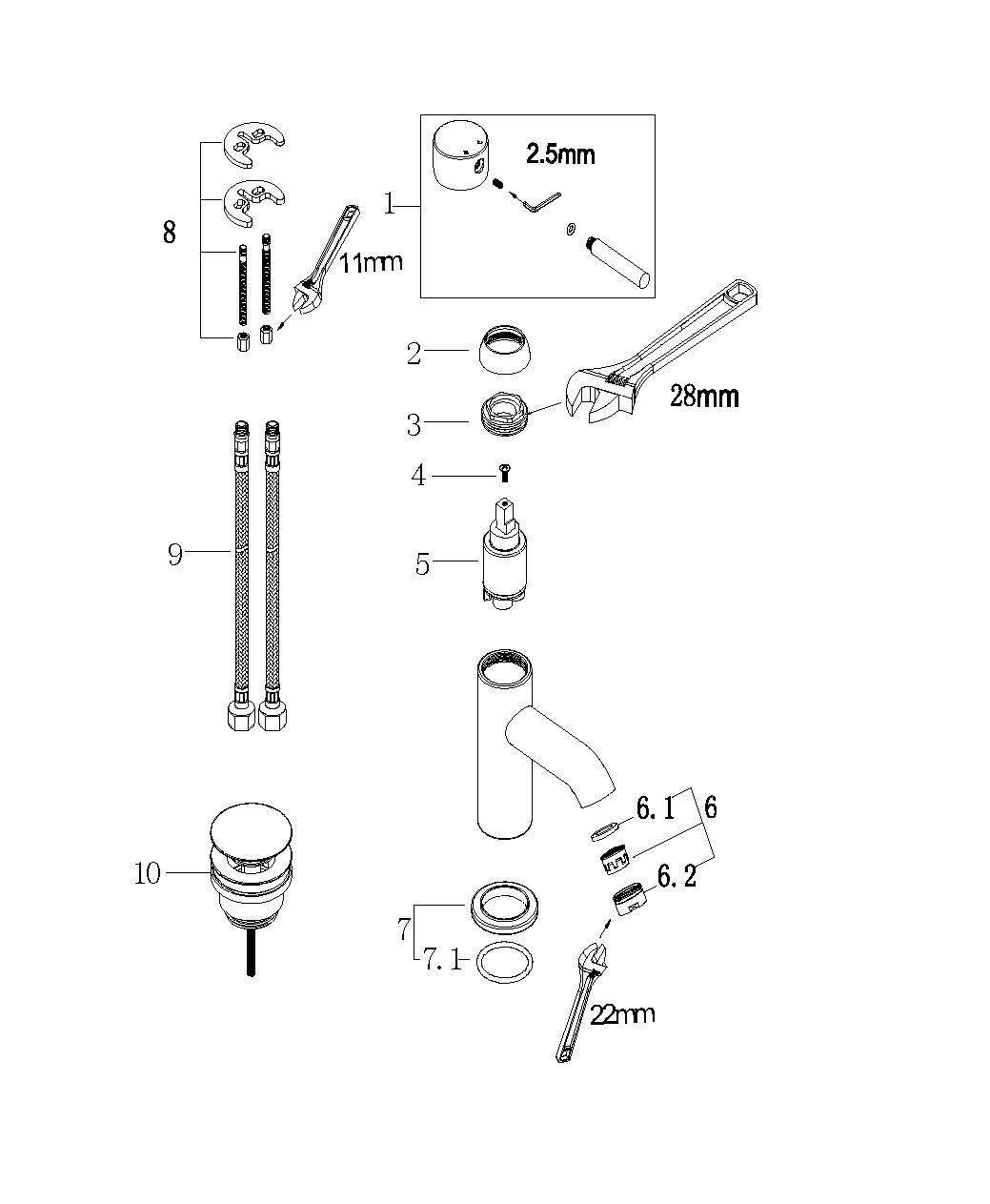 8
11mm
1
2.5mm
2
3
28mm
4
5
9
6.1
6
6.2
10
7
7.1
22mm