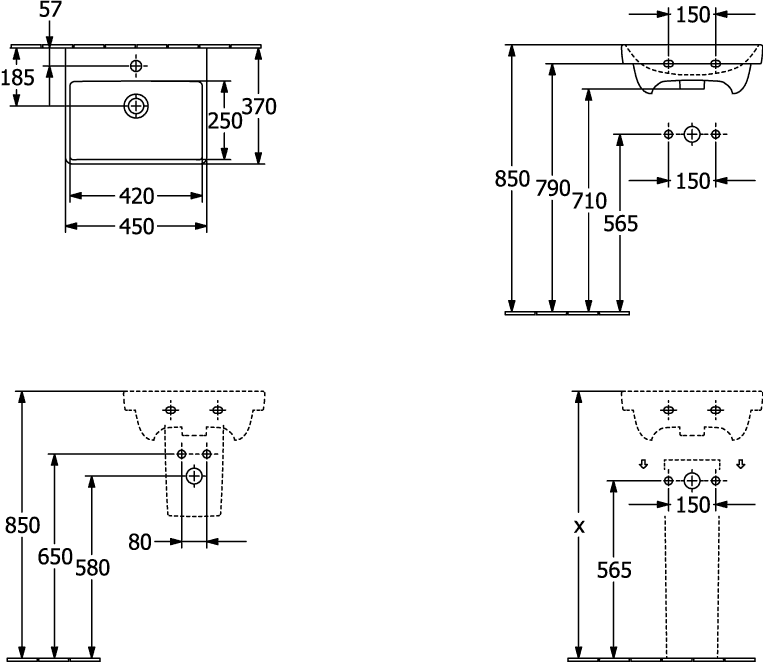 57
185
250
370
420
450

150
850
790
710
565
150

850
650
580
80

x
565
150