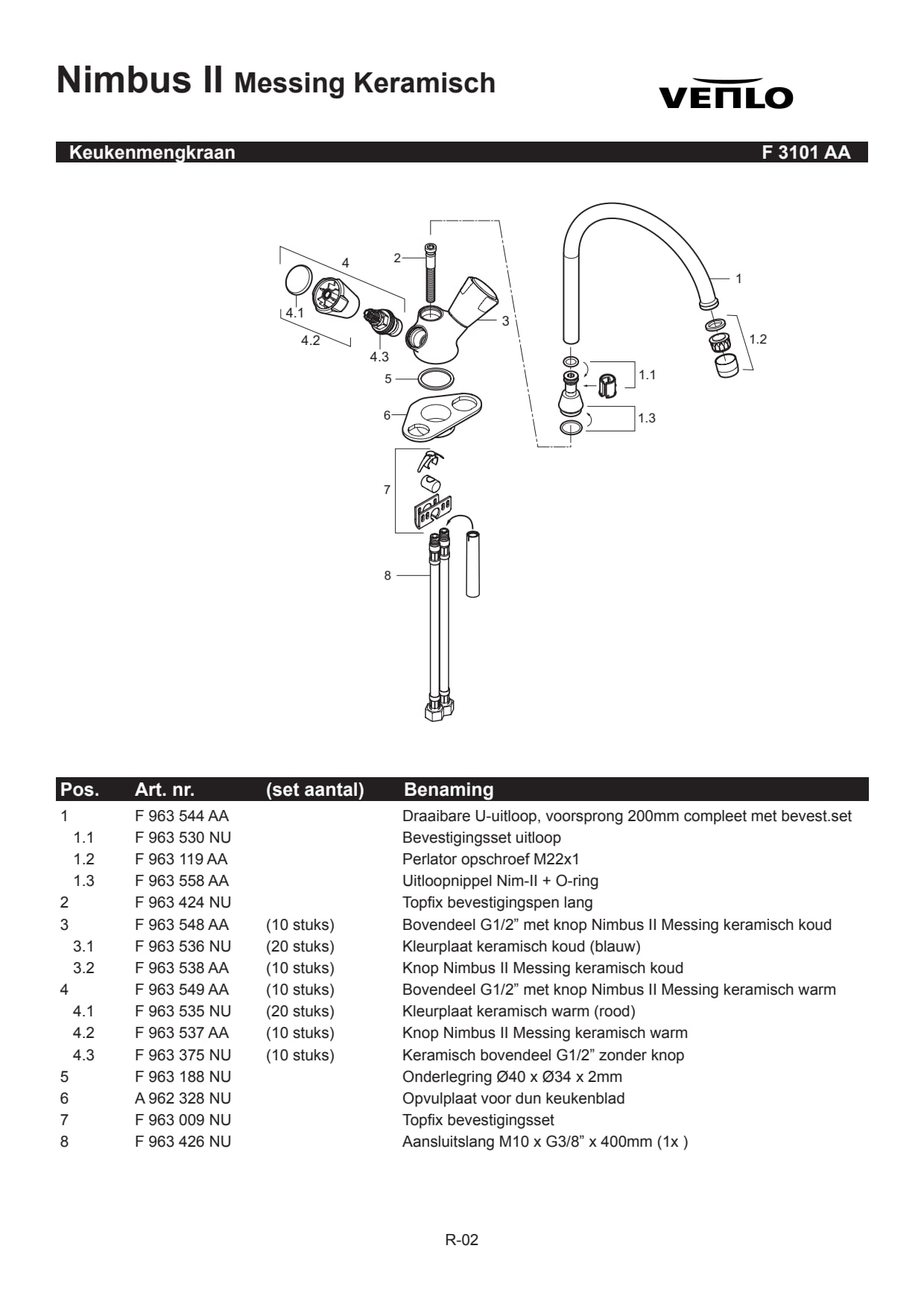 Nimbus II Messing Keramisch

VENLO

Keukenmengkraan F 3101 AA

4
2
1
4.1
3
4.2
4.3
1.2
5
1.1
6
1.3
7
8

| Pos. | Art. nr. | (set aantal) | Benaming |
|---|---|---|---|
| 1 | F 963 544 AA | | Draaibare U-uitloop, voorsprong 200mm compleet met bevest.set |
| 1.1 | F 963 530 NU | | Bevestigingsset uitloop |
| 1.2 | F 963 119 AA | | Perlator opschroef M22x1 |
| 1.3 | F 963 558 AA | | Uitloopnippel Nim-II + O-ring |
| 2 | F 963 424 NU | | Topfix bevestigingspen lang |
| 3 | F 963 548 AA | (10 stuks) | Bovendeel G1/2” met knop Nimbus II Messing keramisch koud |
| 3.1 | F 963 536 NU | (20 stuks) | Kleurplaat keramisch koud (blauw) |
| 3.2 | F 963 538 AA | (10 stuks) | Knop Nimbus II Messing keramisch koud |
| 4 | F 963 549 AA | (10 stuks) | Bovendeel G1/2” met knop Nimbus II Messing keramisch warm |
| 4.1 | F 963 535 NU | (20 stuks) | Kleurplaat keramisch warm (rood) |
| 4.2 | F 963 537 AA | (10 stuks) | Knop Nimbus II Messing keramisch warm |
| 4.3 | F 963 375 NU | (10 stuks) | Keramisch bovendeel G1/2” zonder knop |
| 5 | F 963 188 NU | | Onderlegring Ø40 x Ø34 x 2mm |
| 6 | A 962 328 NU | | Opvulplaat voor dun keukenblad |
| 7 | F 963 009 NU | | Topfix bevestigingsset |
| 8 | F 963 426 NU | | Aansluitslang M10 x G3/8” x 400mm (1x ) |

R-02