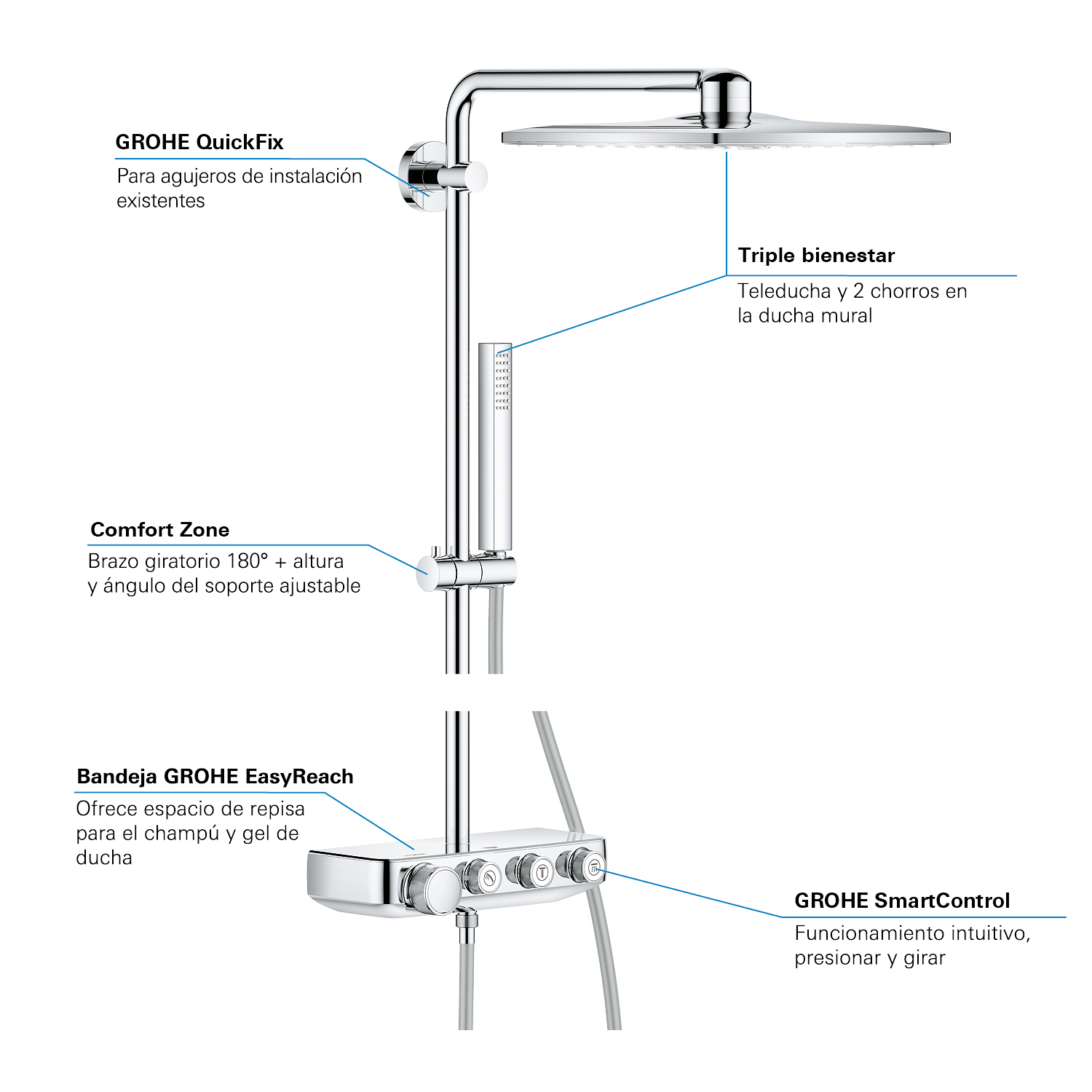 GROHE QuickFix
Para agujeros de instalación existentes

Triple bienestar
Teleducha y 2 chorros en la ducha mural

Comfort Zone
Brazo giratorio 180° + altura y ángulo del soporte ajustable

Bandeja GROHE EasyReach
Ofrece espacio de repisa para el champú y gel de ducha

GROHE SmartControl
Funcionamiento intuitivo, presionar y girar