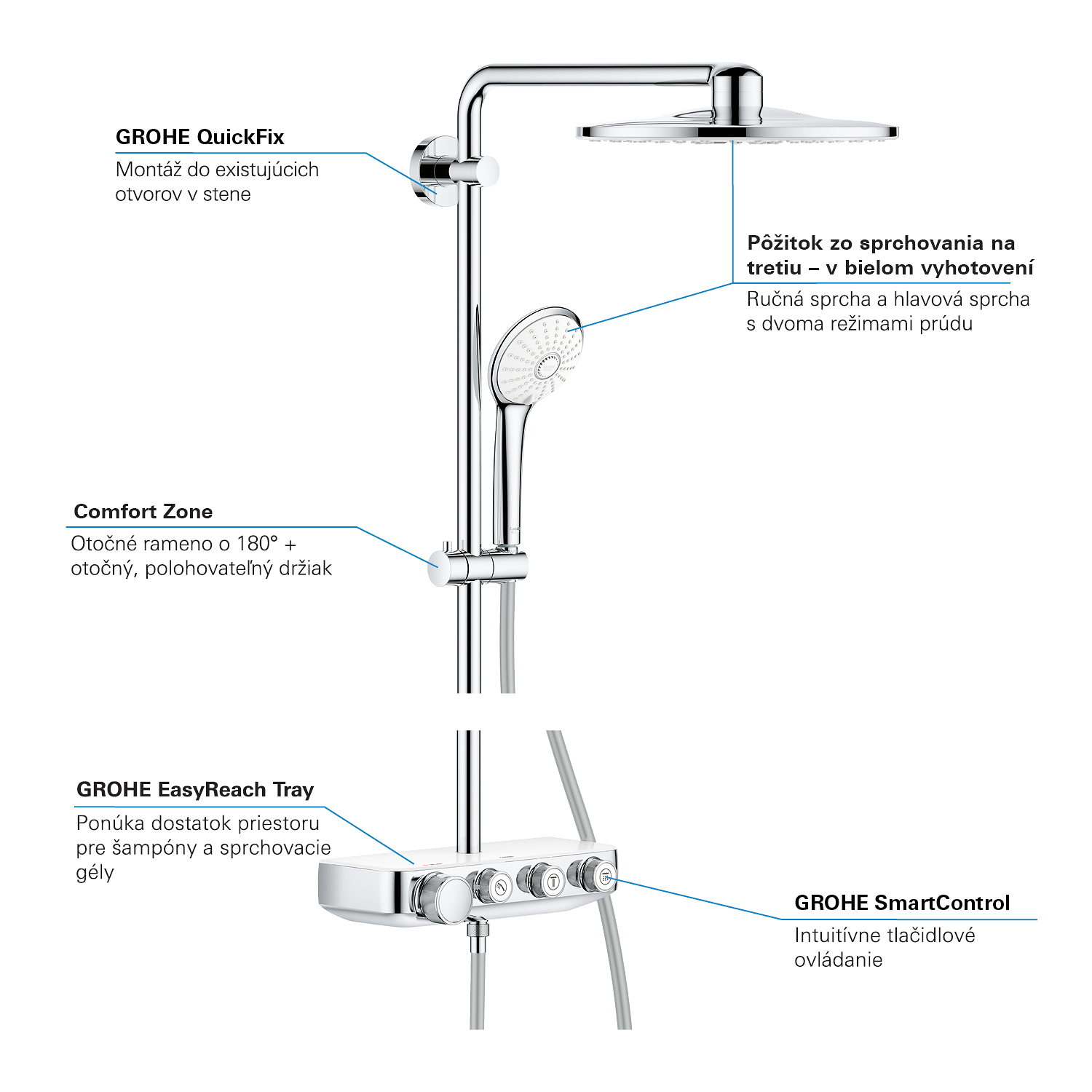 GROHE QuickFix
Montáž do existujúcich otvorov v stene

Pôžitok zo sprchovania na tretiu – v bielom vyhotovení
Ručná sprcha a hlavová sprcha s dvoma režimami prúdu

Comfort Zone
Otočné rameno o 180° + otočný, polohovateľný držiak

GROHE EasyReach Tray
Ponúka dostatok priestoru pre šampóny a sprchovacie gély

GROHE SmartControl
Intuitívne tlačidlové ovládanie