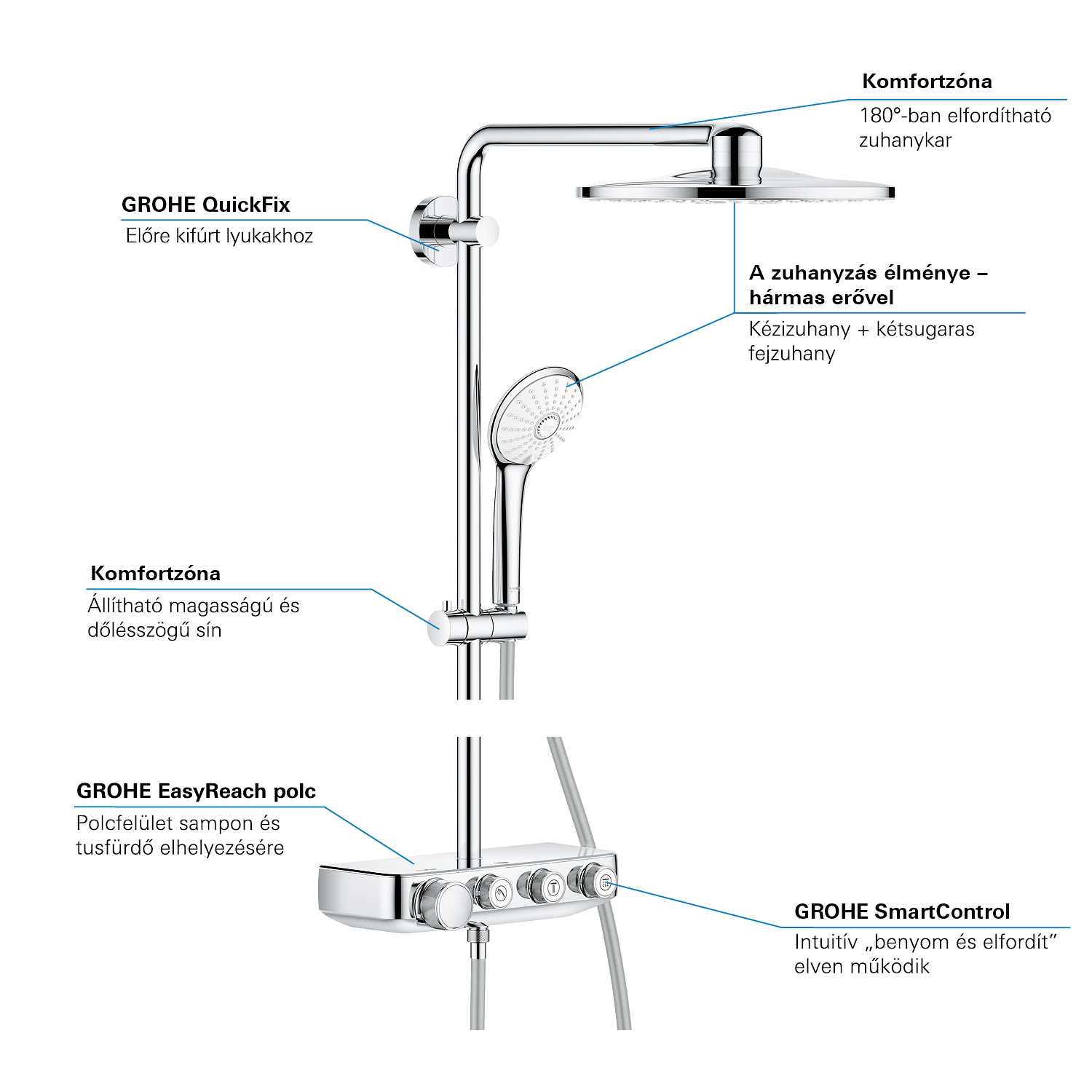 Komfortzóna
180°-ban elfordítható zuhanykar

GROHE QuickFix
Előre kifúrt lyukakhoz

A zuhanyzás élménye – hármas erővel
Kézizuhany + kétsugaras fejzuhany

Komfortzóna
Állítható magasságú és dőlésszögű sín

GROHE EasyReach polc
Polcfelület sampon és tusfürdő elhelyezésére

GROHE SmartControl
Intuitív „benyom és elfordít” elven működik