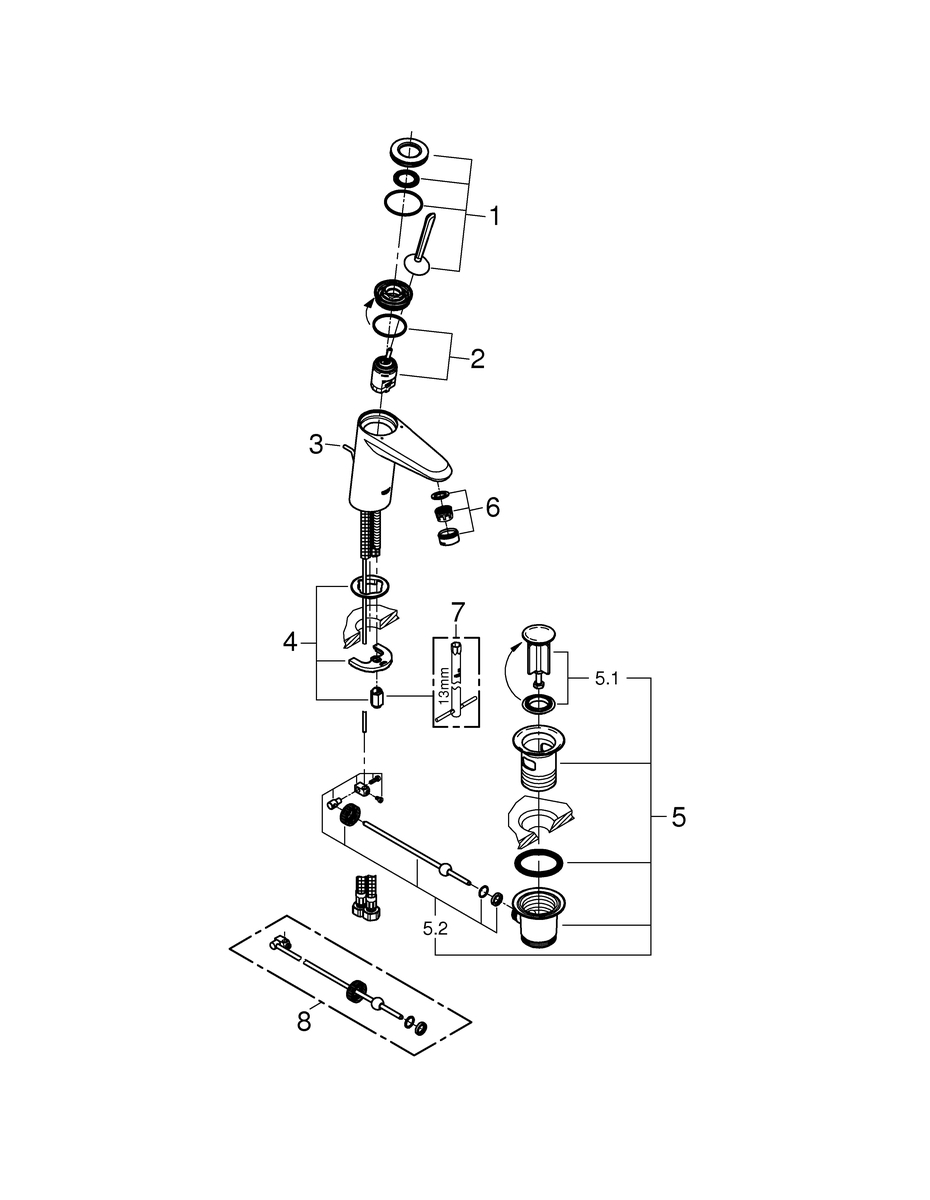 1
2
3
6
4
7
13mm
5.1
5
5.2
8