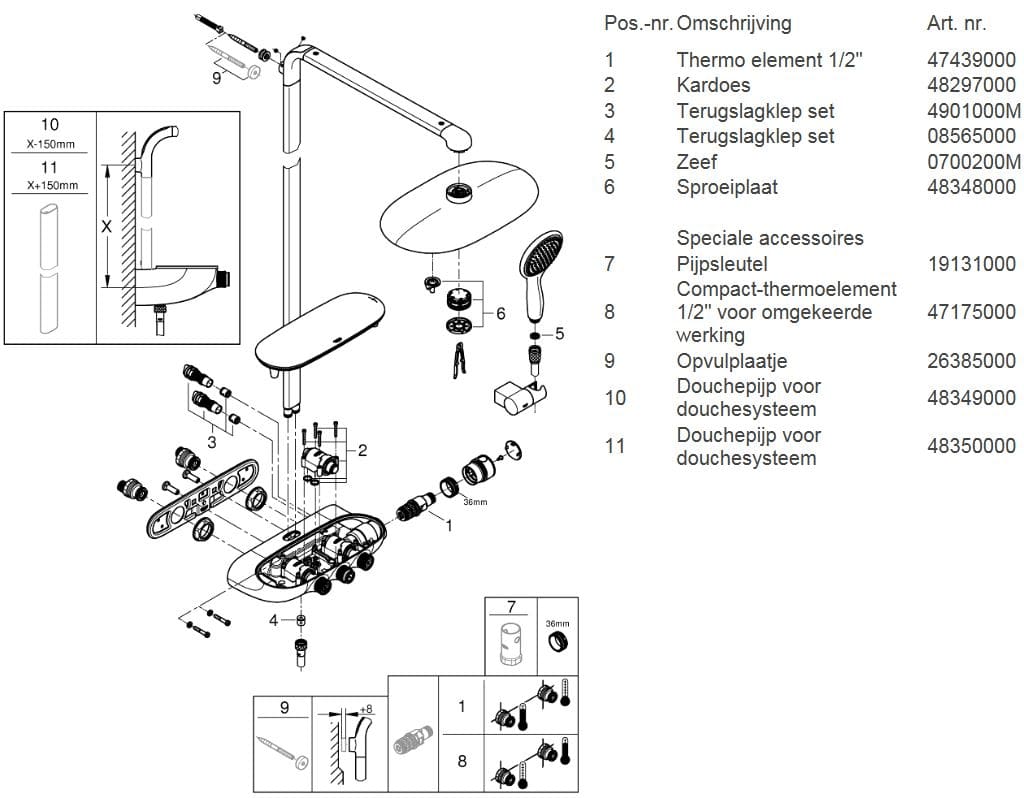 9

10
X-150mm
11
X+150mm

X

6

5

3

2

36mm

1

4

7

36mm

9

+8

1

8

| Pos.-nr. | Omschrijving | Art. nr. |
|---|---|---|
| 1 | Thermo element 1/2" | 47439000 |
| 2 | Kardoes | 48297000 |
| 3 | Terugslagklep set | 4901000M |
| 4 | Terugslagklep set | 08565000 |
| 5 | Zeef | 0700200M |
| 6 | Sproeiplaat | 48348000 |
| | Speciale accessoires | |
| 7 | Pijpsleutel | 19131000 |
| 8 | Compact-thermoelement 1/2" voor omgekeerde werking | 47175000 |
| 9 | Opvulplaatje | 26385000 |
| 10 | Douchepijp voor douchesysteem | 48349000 |
| 11 | Douchepijp voor douchesysteem | 48350000 |