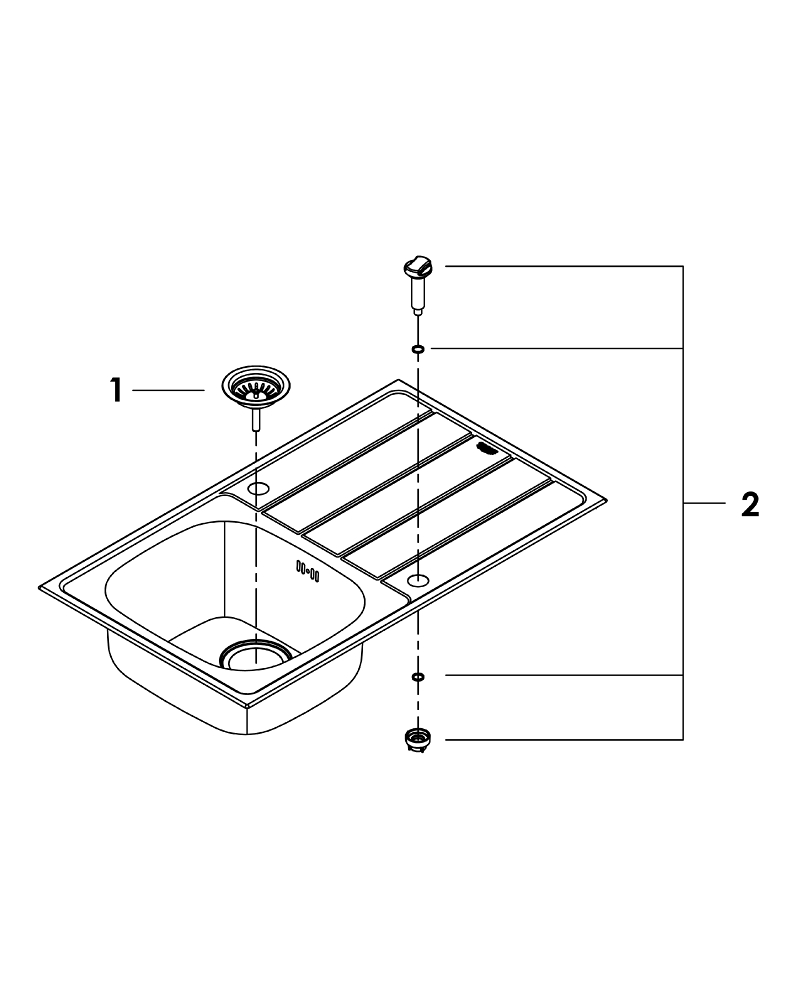 1

2