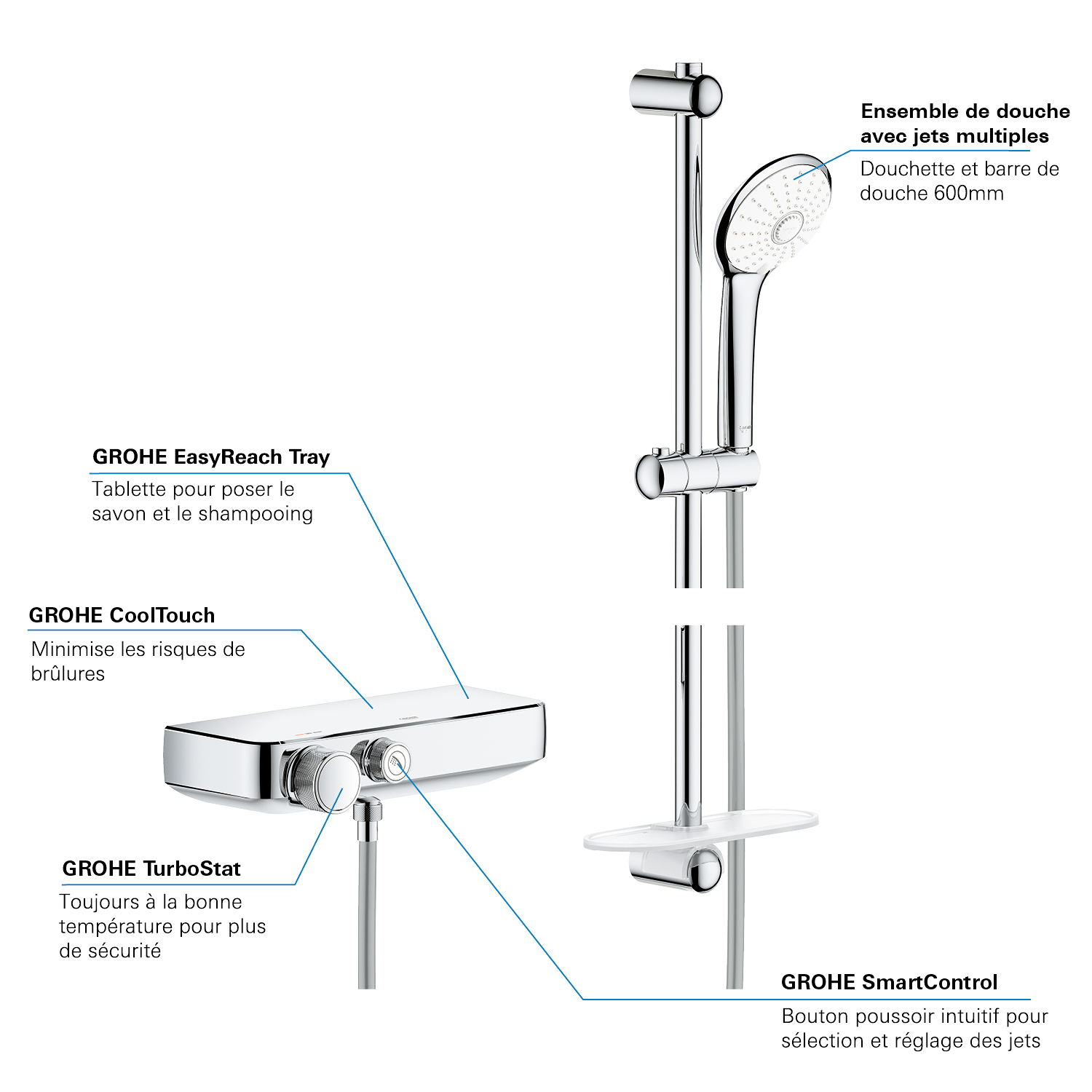 Ensemble de douche avec jets multiples

Douchette et barre de douche 600mm

GROHE EasyReach Tray

Tablette pour poser le savon et le shampooing

GROHE CoolTouch

Minimise les risques de brûlures

GROHE TurboStat

Toujours à la bonne température pour plus de sécurité

GROHE SmartControl

Bouton poussoir intuitif pour sélection et réglage des jets