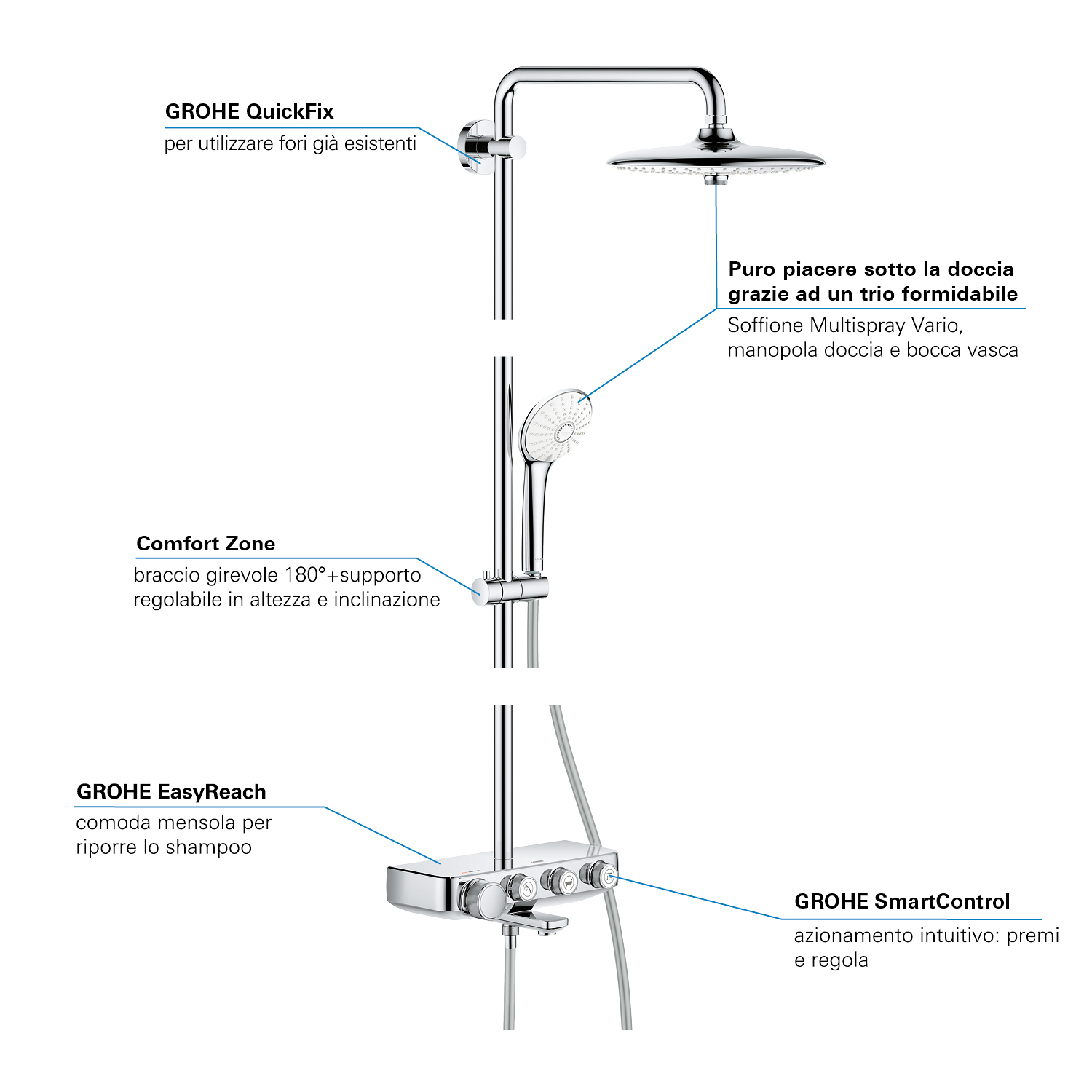 GROHE QuickFix
per utilizzare fori già esistenti

Puro piacere sotto la doccia grazie ad un trio formidabile
Soffione Multispray Vario, manopola doccia e bocca vasca

Comfort Zone
braccio girevole 180°+supporto regolabile in altezza e inclinazione

GROHE EasyReach
comoda mensola per riporre lo shampoo

GROHE SmartControl
azionamento intuitivo: premi e regola