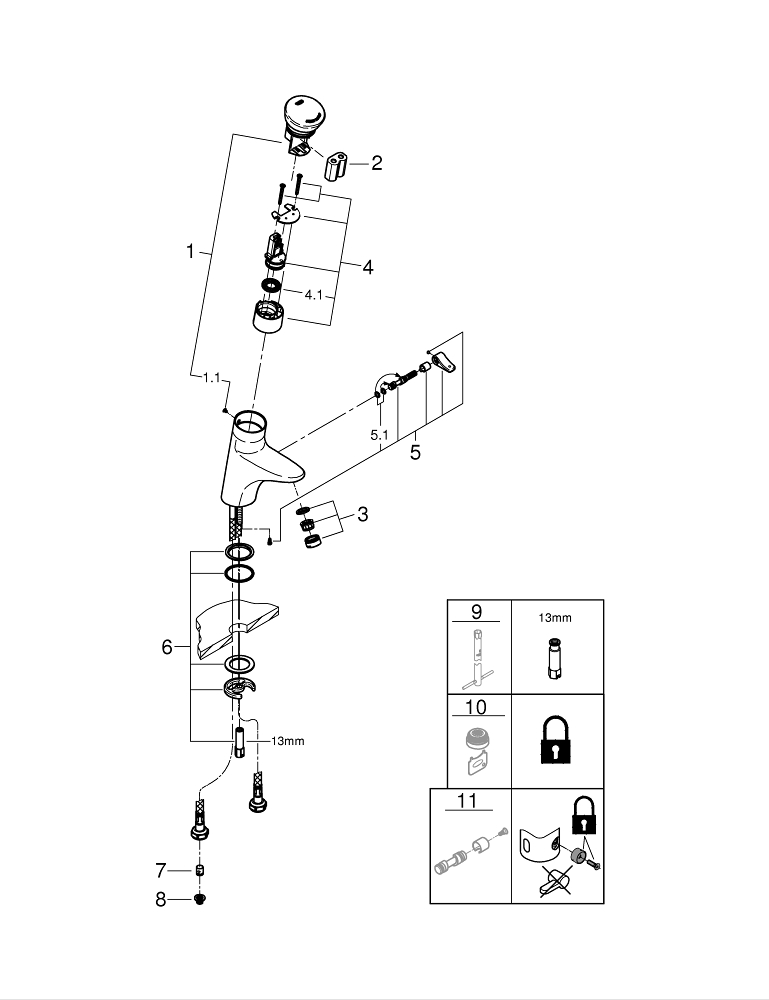 2
1
4
4.1
1.1
5.1
5
3
6
13mm
7
8
9
13mm
10
11