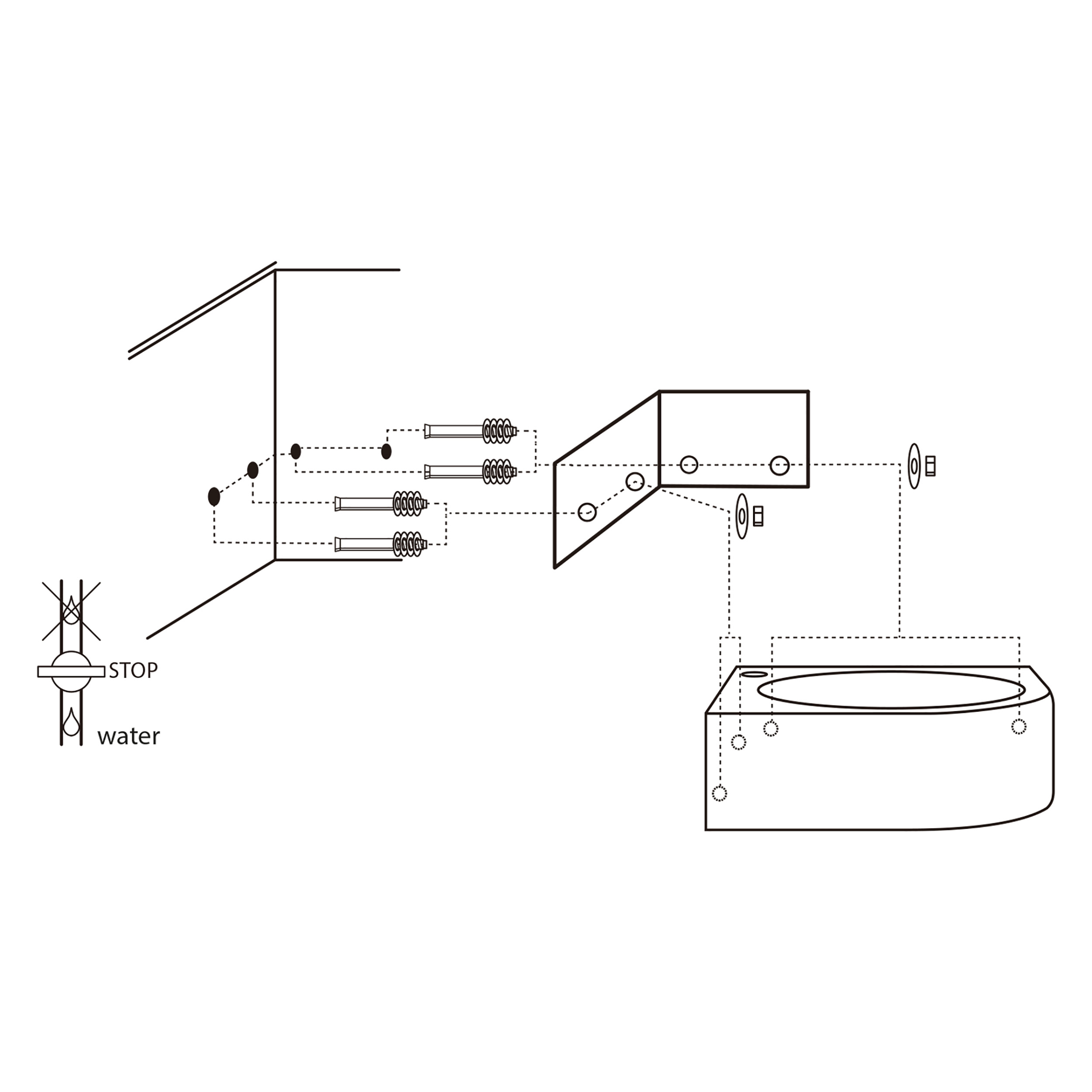 STOP
water