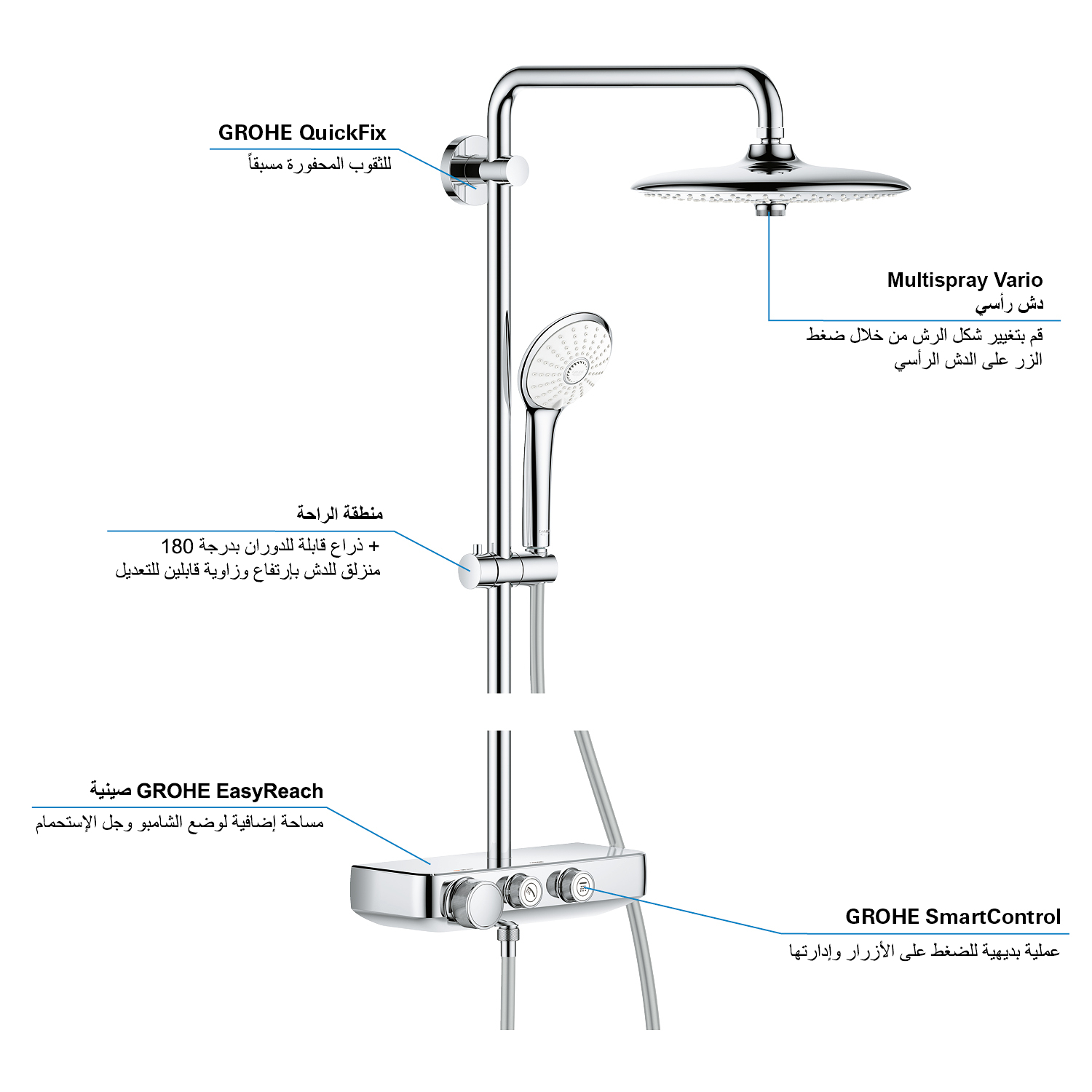 GROHE QuickFix
للثقوب المحفورة مسبقاً

Multispray Vario
دش رأسي
قم بتغيير شكل الرش من خلال ضغط الزر على الدش الرأسي

منطقة الراحة
+ ذراع قابلة للدوران بدرجة 180
منزلق للدش بإرتفاع وزاوية قابلين للتعديل

صينية GROHE EasyReach
مساحة إضافية لوضع الشامبو وجل الإستحمام

GROHE SmartControl
عملية بديهية للضغط على الأزرار وإدارتها