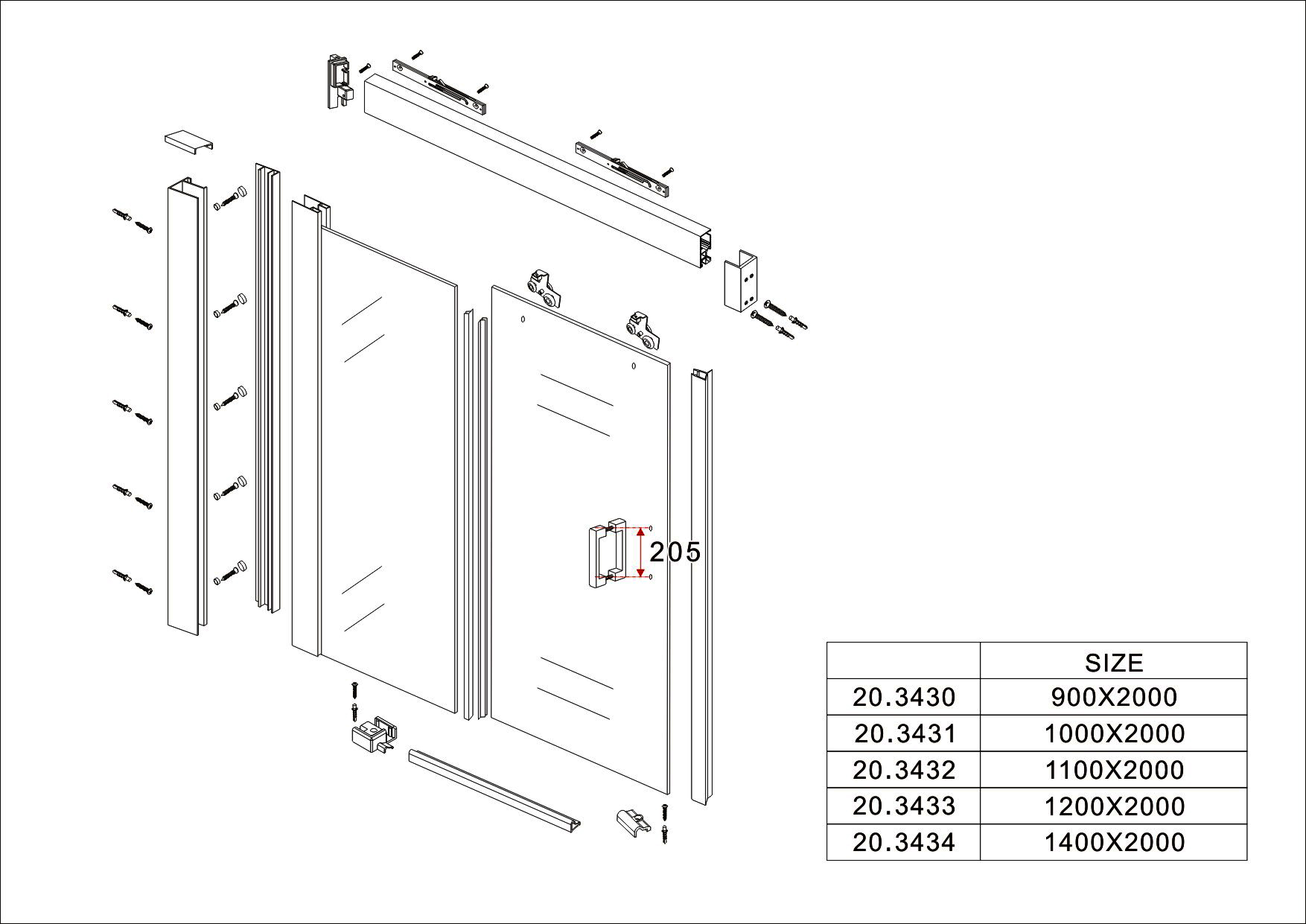 205

|  | SIZE |
|---|---|
| 20.3430 | 900X2000 |
| 20.3431 | 1000X2000 |
| 20.3432 | 1100X2000 |
| 20.3433 | 1200X2000 |
| 20.3434 | 1400X2000 |