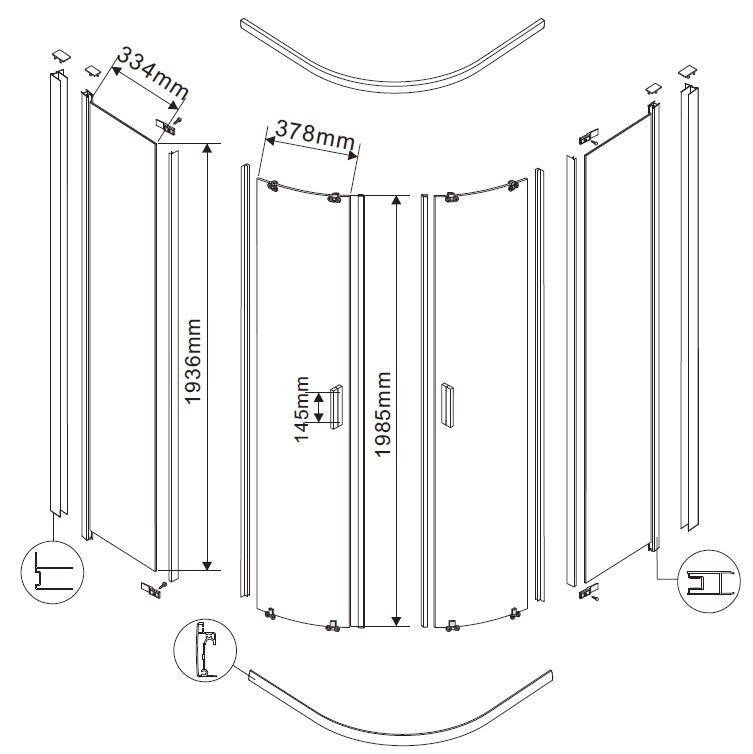 334mm

378mm

1936mm

145mm

1985mm