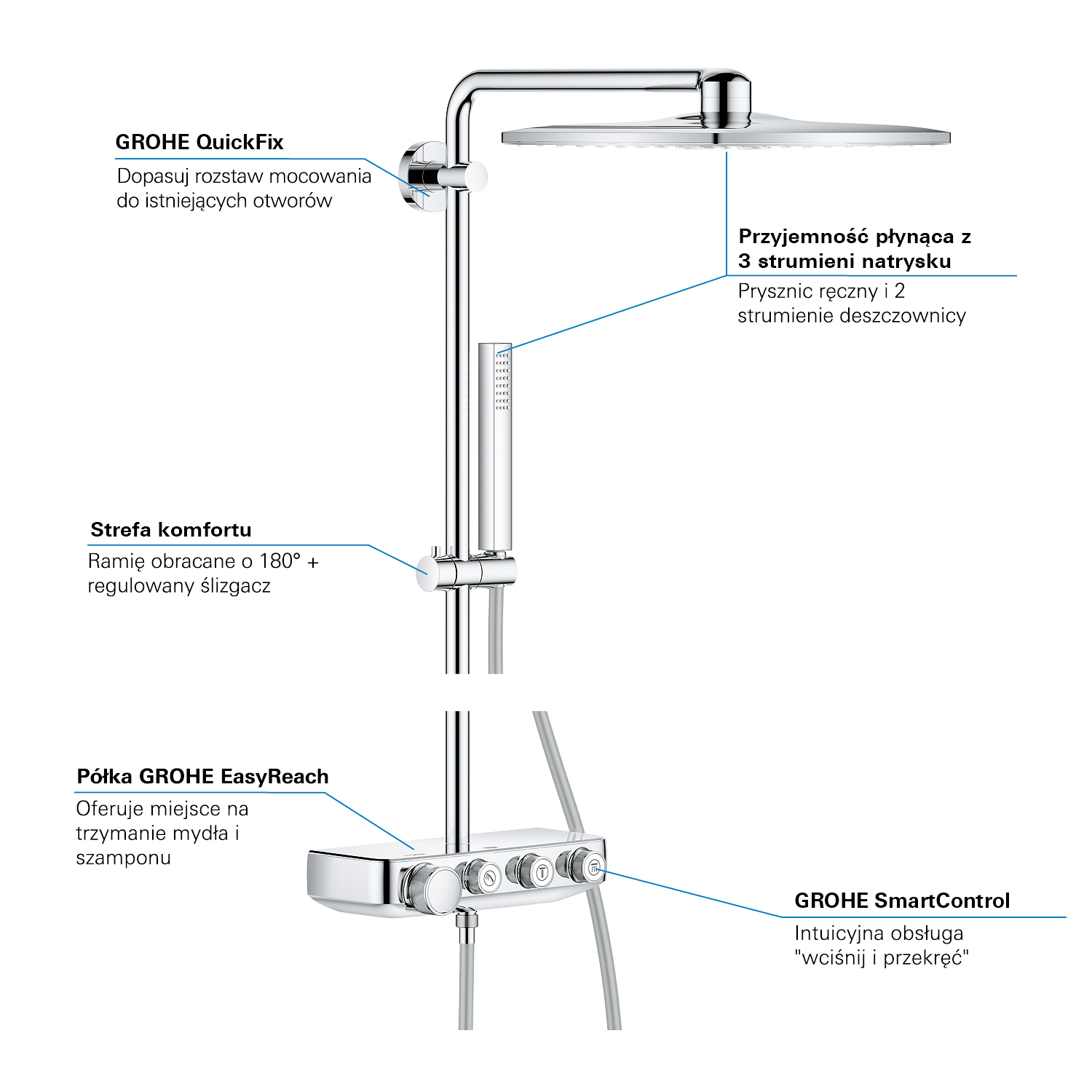 GROHE QuickFix
Dopasuj rozstaw mocowania do istniejących otworów

Przyjemność płynąca z 3 strumieni natrysku
Prysznic ręczny i 2 strumienie deszczownicy

Strefa komfortu
Ramię obracane o 180° + regulowany ślizgacz

Półka GROHE EasyReach
Oferuje miejsce na trzymanie mydła i szamponu

GROHE SmartControl
Intuicyjna obsługa "wciśnij i przekręć"