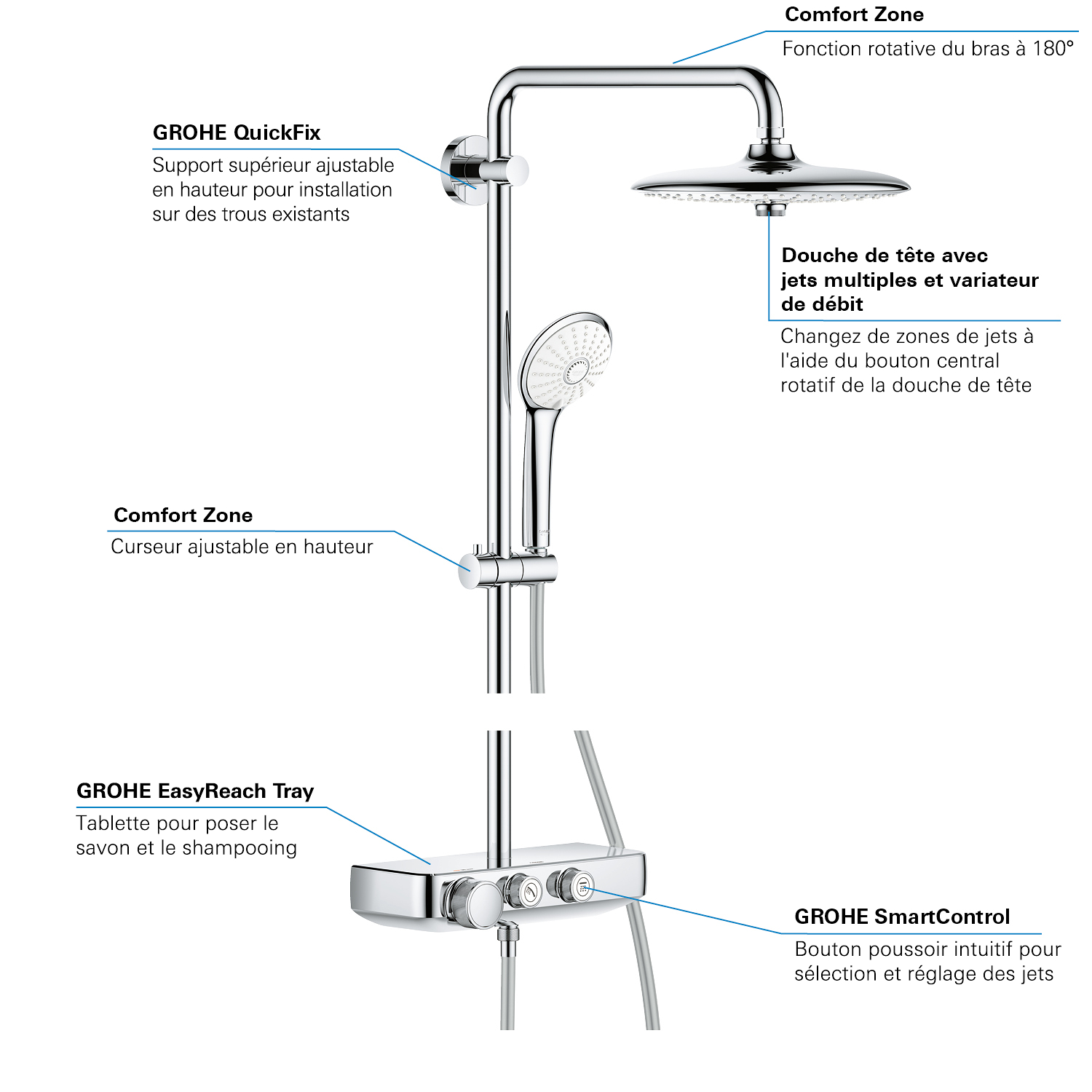 Comfort Zone
Fonction rotative du bras à 180°

GROHE QuickFix
Support supérieur ajustable en hauteur pour installation sur des trous existants

Douche de tête avec jets multiples et variateur de débit
Changez de zones de jets à l'aide du bouton central rotatif de la douche de tête

Comfort Zone
Curseur ajustable en hauteur

GROHE EasyReach Tray
Tablette pour poser le savon et le shampooing

GROHE SmartControl
Bouton poussoir intuitif pour sélection et réglage des jets