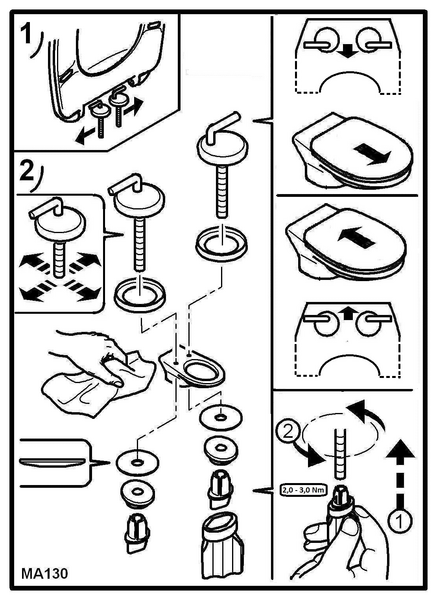 1)

2)

2

2,0 - 3,0 Nm

1

MA130