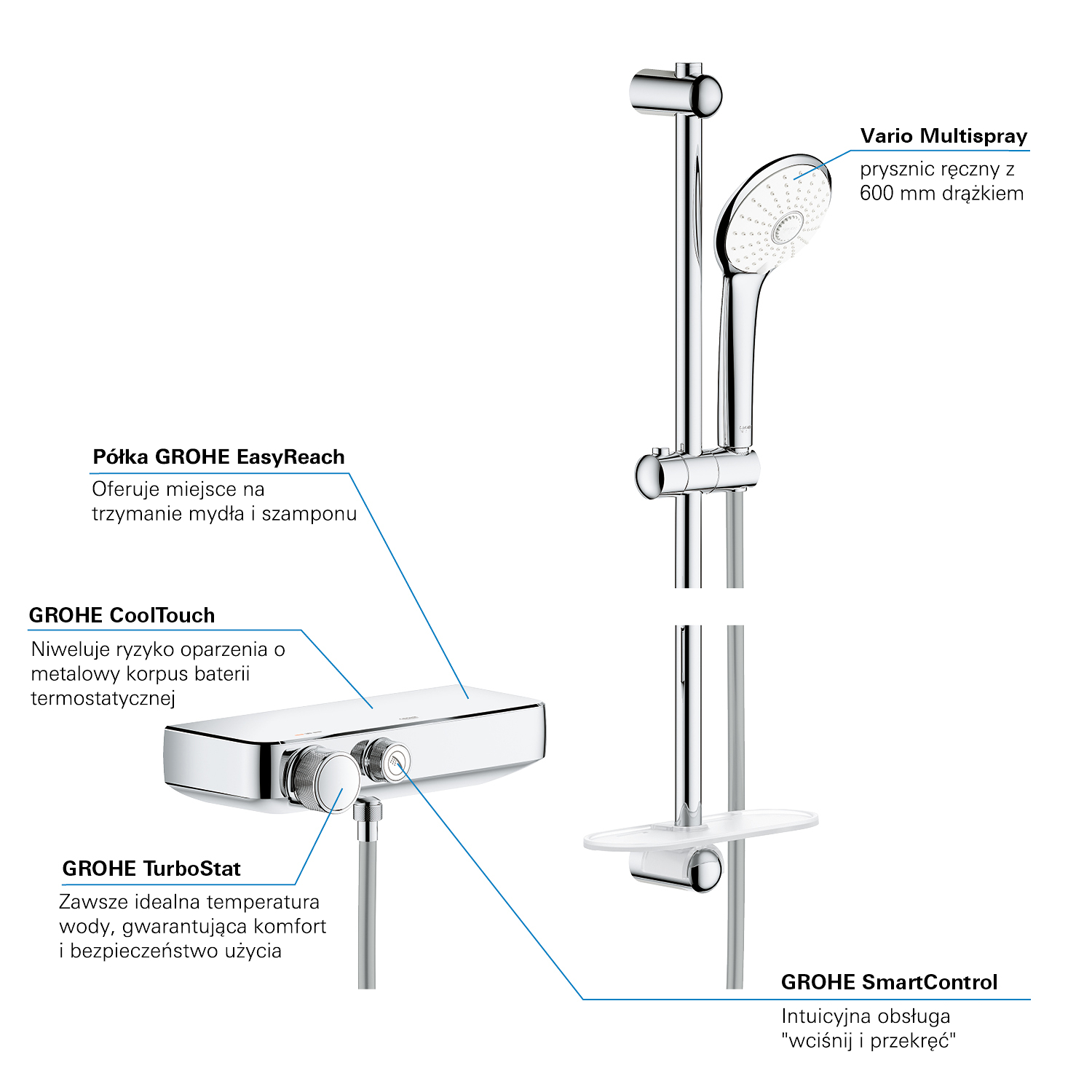 Vario Multispray
prysznic ręczny z 600 mm drążkiem

Półka GROHE EasyReach
Oferuje miejsce na trzymanie mydła i szamponu

GROHE CoolTouch
Niweluje ryzyko oparzenia o metalowy korpus baterii termostatycznej

GROHE TurboStat
Zawsze idealna temperatura wody, gwarantująca komfort i bezpieczeństwo użycia

GROHE SmartControl
Intuicyjna obsługa "wciśnij i przekręć"