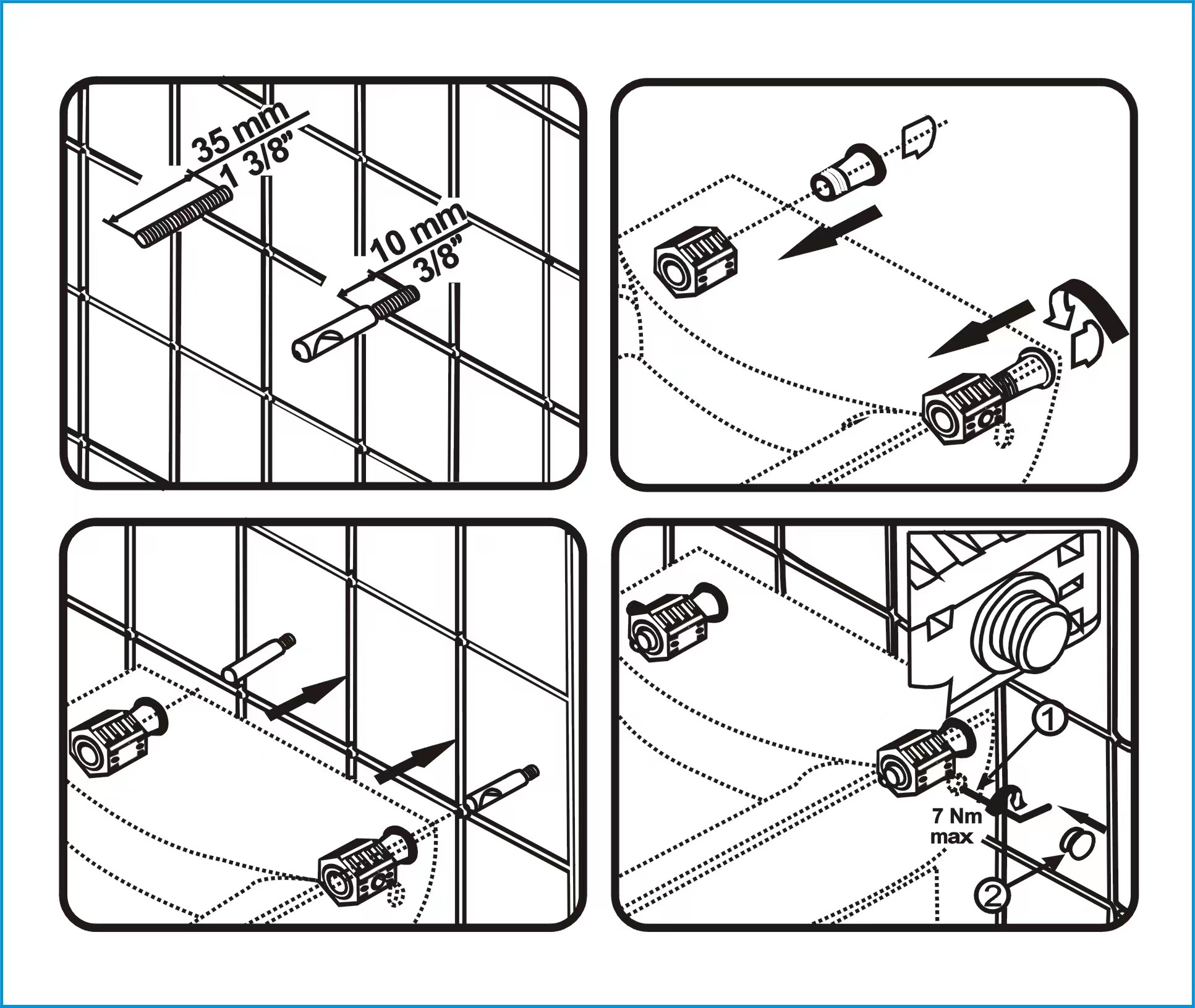 35 mm
1 3/8"
10 mm
3/8"

1
7 Nm max
2