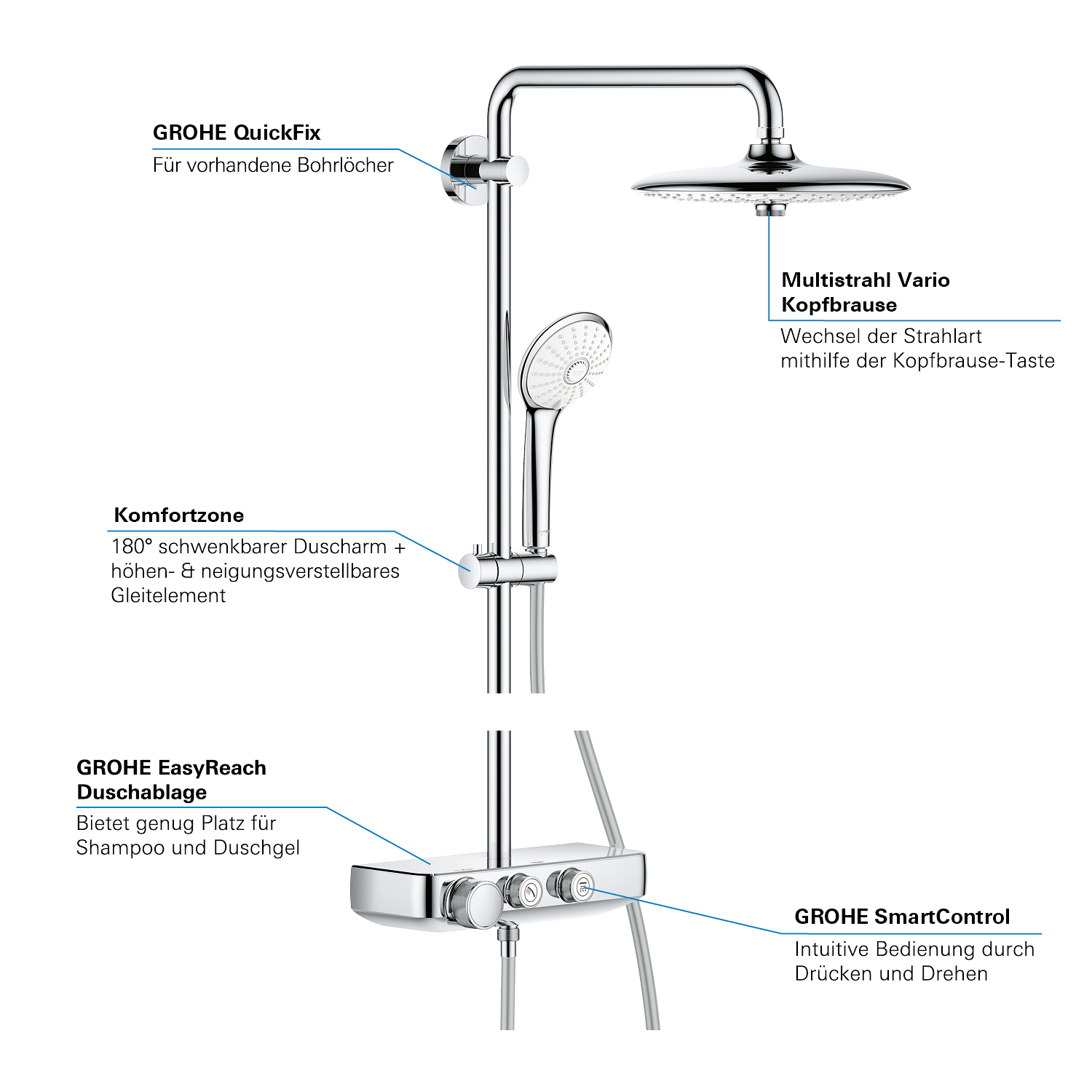 GROHE QuickFix
Für vorhandene Bohrlöcher

Multistrahl Vario Kopfbrause
Wechsel der Strahlart mithilfe der Kopfbrause-Taste

Komfortzone
180° schwenkbarer Duscharm + höhen- & neigungsverstellbares Gleitelement

GROHE EasyReach Duschablage
Bietet genug Platz für Shampoo und Duschgel

GROHE SmartControl
Intuitive Bedienung durch Drücken und Drehen