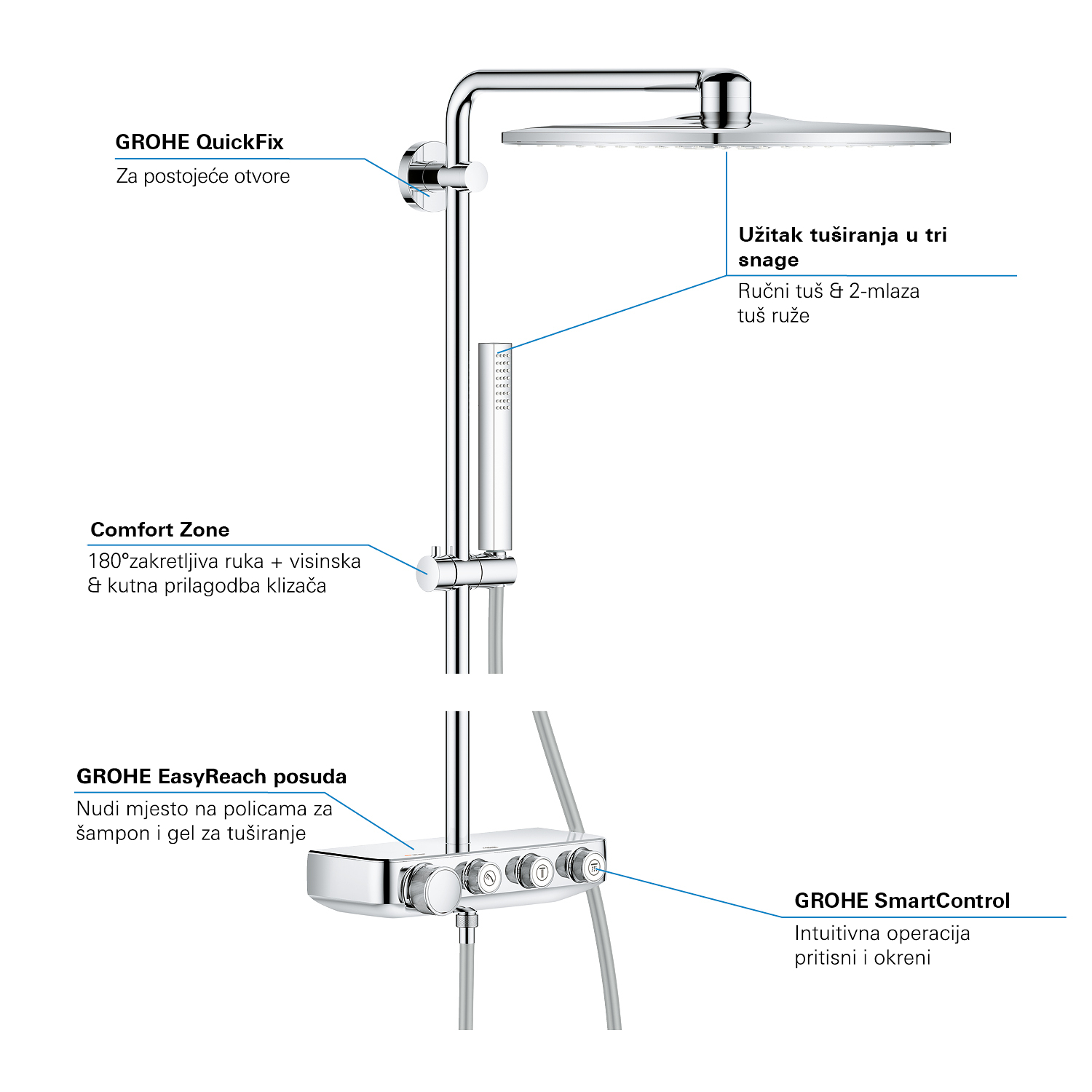 GROHE QuickFix
Za postojeće otvore

Užitak tuširanja u tri snage
Ručni tuš & 2-mlaza tuš ruže

Comfort Zone
180°zakretljiva ruka + visinska & kutna prilagodba klizača

GROHE EasyReach posuda
Nudi mjesto na policama za šampon i gel za tuširanje

GROHE SmartControl
Intuitivna operacija pritisni i okreni