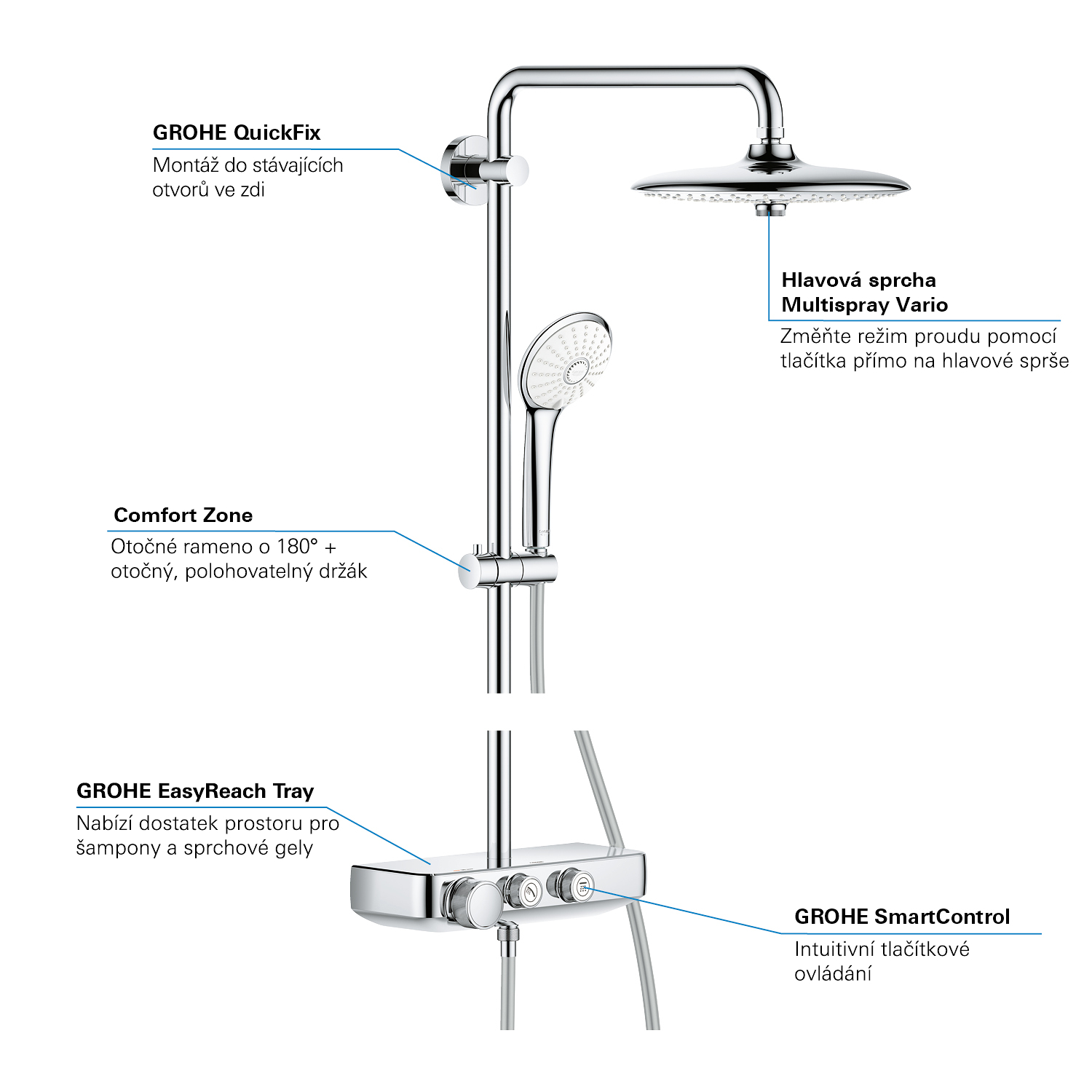 GROHE QuickFix
Montáž do stávajících otvorů ve zdi

Hlavová sprcha Multispray Vario
Změňte režim proudu pomocí tlačítka přímo na hlavové sprše

Comfort Zone
Otočné rameno o 180° + otočný, polohovatelný držák

GROHE EasyReach Tray
Nabízí dostatek prostoru pro šampony a sprchové gely

GROHE SmartControl
Intuitivní tlačítkové ovládání