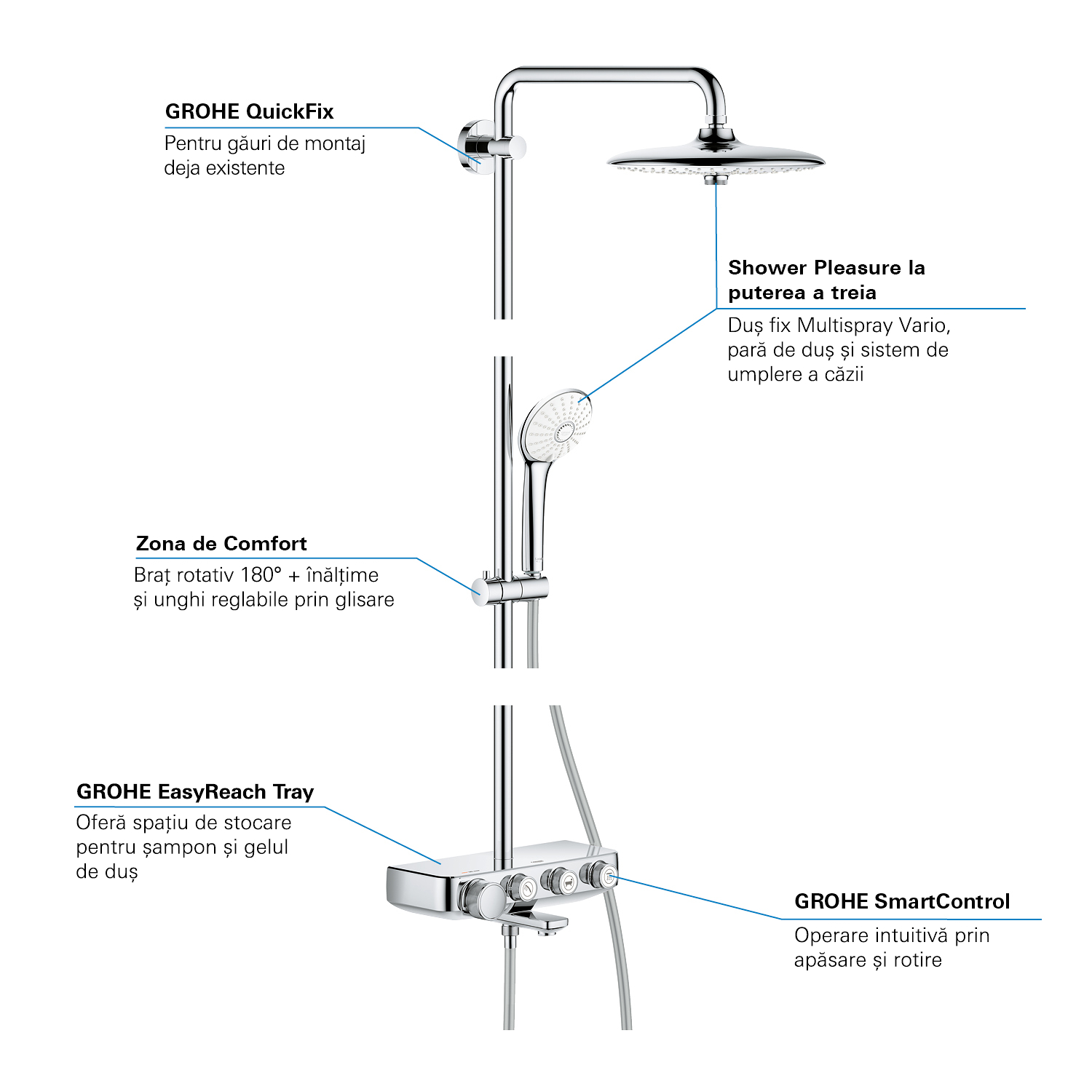 GROHE QuickFix
Pentru găuri de montaj deja existente

Shower Pleasure la puterea a treia
Duș fix Multispray Vario, pară de duș și sistem de umplere a căzii

Zona de Comfort
Braț rotativ 180° + înălțime și unghi reglabile prin glisare

GROHE EasyReach Tray
Oferă spațiu de stocare pentru șampon și gelul de duș

GROHE SmartControl
Operare intuitivă prin apăsare și rotire