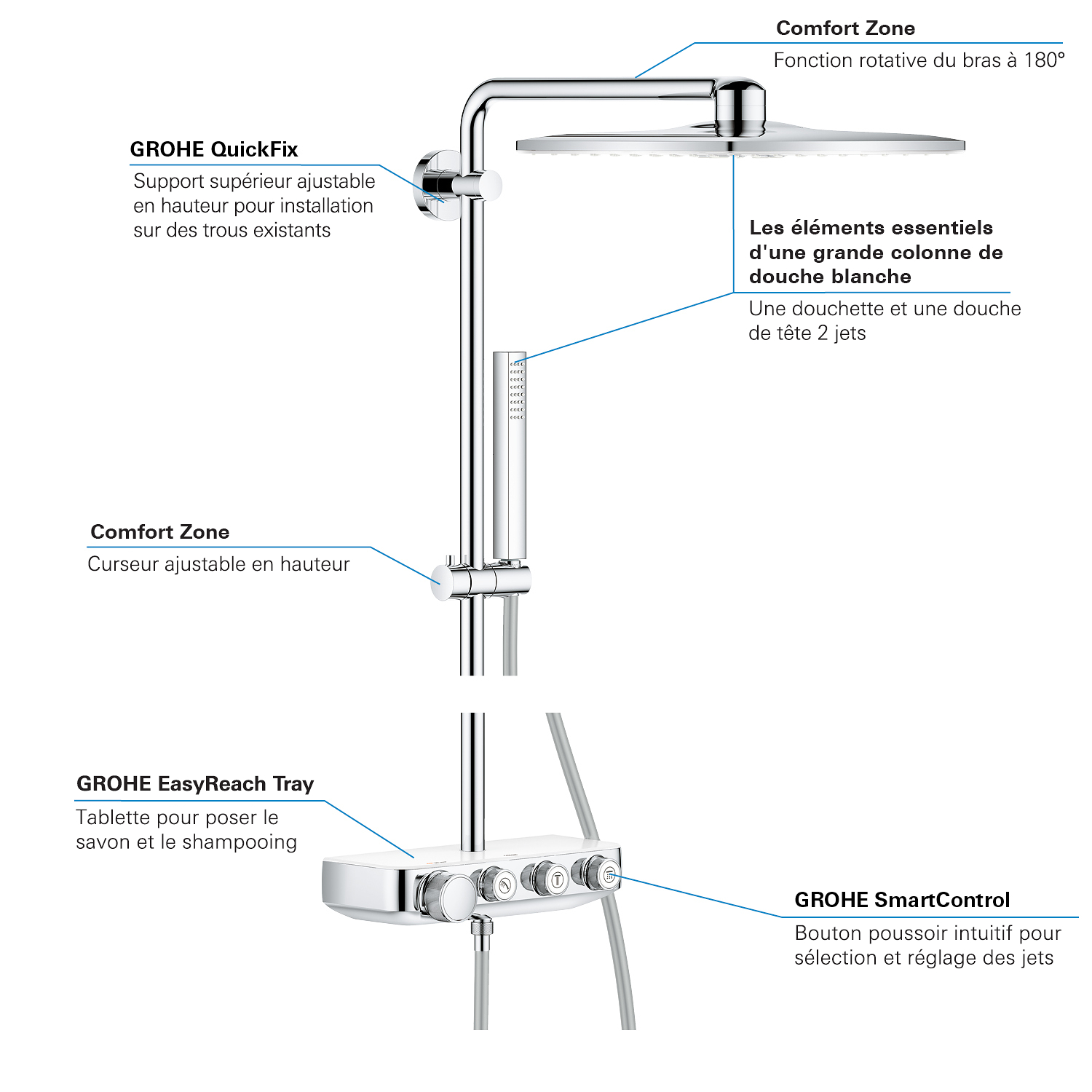 Comfort Zone
Fonction rotative du bras à 180°

GROHE QuickFix
Support supérieur ajustable en hauteur pour installation sur des trous existants

Les éléments essentiels d'une grande colonne de douche blanche
Une douchette et une douche de tête 2 jets

Comfort Zone
Curseur ajustable en hauteur

GROHE EasyReach Tray
Tablette pour poser le savon et le shampooing

GROHE SmartControl
Bouton poussoir intuitif pour sélection et réglage des jets