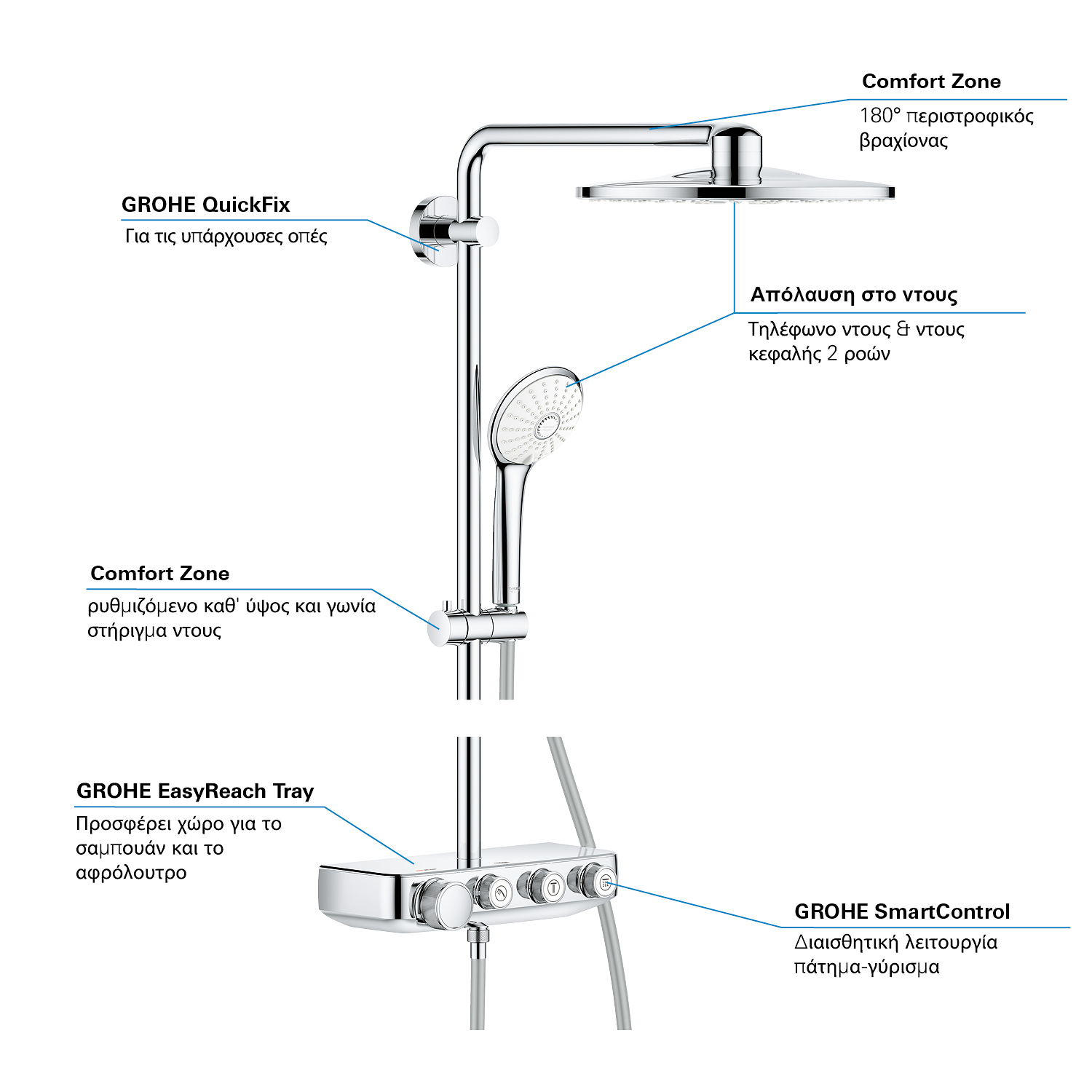 Comfort Zone
180° περιστροφικός βραχίονας

GROHE QuickFix
Για τις υπάρχουσες οπές

Απόλαυση στο ντους
Τηλέφωνο ντους & ντους κεφαλής 2 ροών

Comfort Zone
ρυθμιζόμενο καθ' ύψος και γωνία στήριγμα ντους

GROHE EasyReach Tray
Προσφέρει χώρο για το σαμπουάν και το αφρόλουτρο

GROHE SmartControl
Διαισθητική λειτουργία πάτημα-γύρισμα