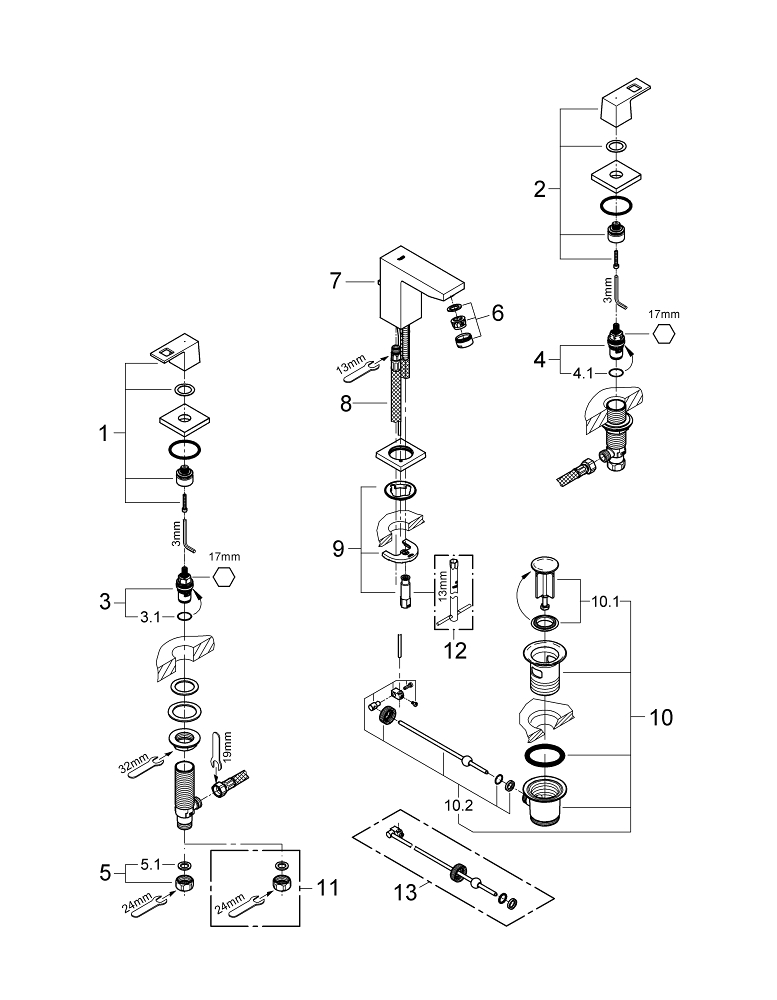 2
3mm
17mm
4
4.1
7
6
13mm
8
1
3mm
17mm
3
3.1
9
13mm
12
10.1
10
32mm
19mm
10.2
5
5.1
24mm
24mm
11
13