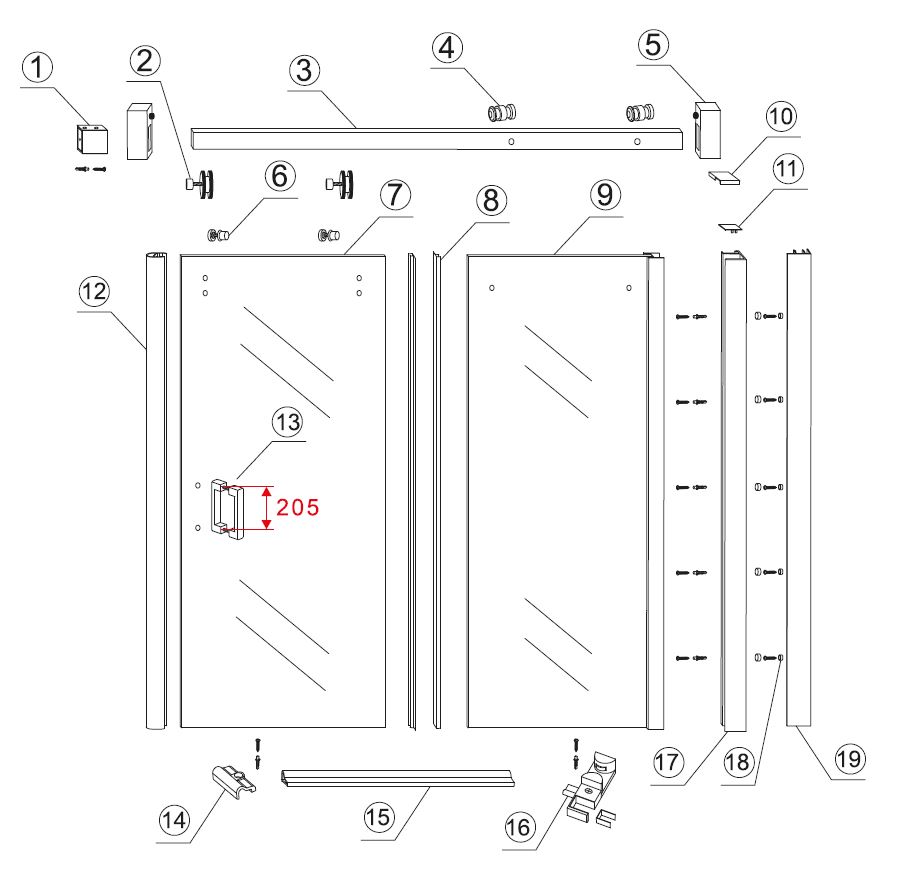 1
2
3
4
5
10
11
6
7
8
9
12
13
205
17
18
19
14
15
16