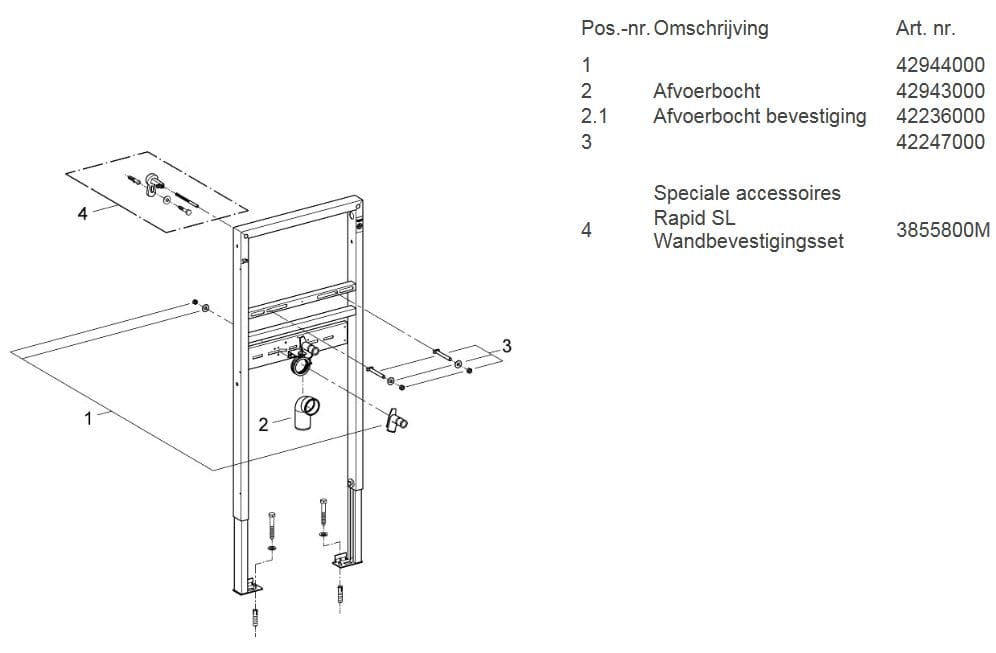 4

3

1

2

| Pos.-nr. | Omschrijving | Art. nr. |
|---|---|---|
| 1 | | 42944000 |
| 2 | Afvoerbocht | 42943000 |
| 2.1 | Afvoerbocht bevestiging | 42236000 |
| 3 | | 42247000 |
| | Speciale accessoires | |
| 4 | Rapid SL Wandbevestigingsset | 3855800M |