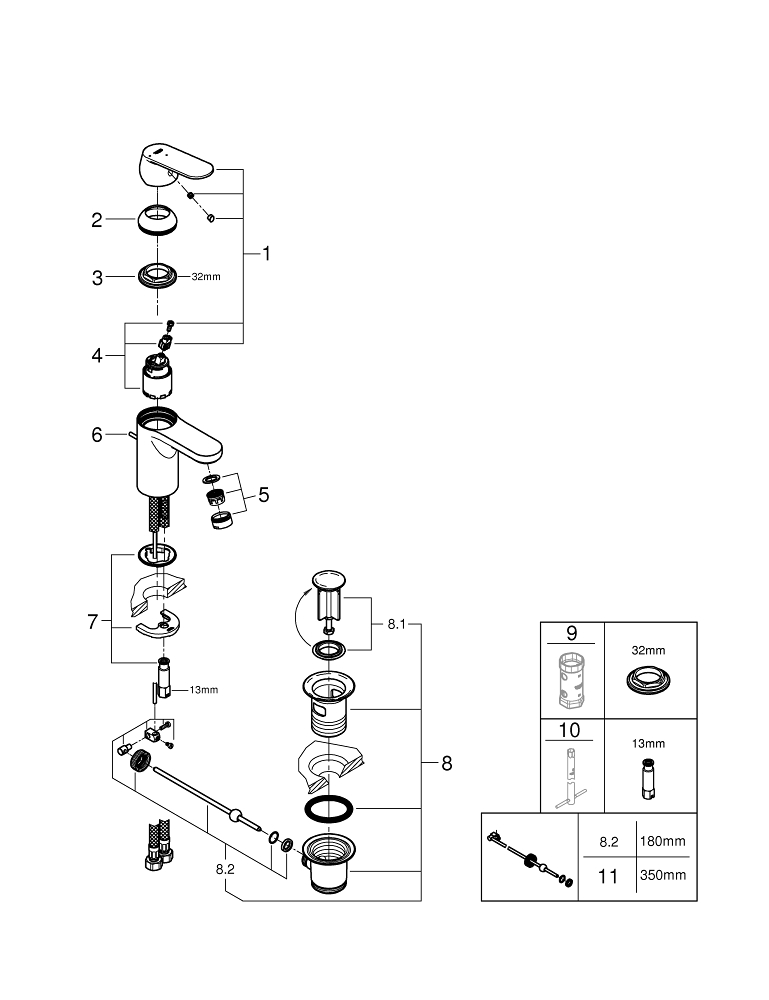 2

3

32mm

1

4

6

5

7

13mm

8.1

8

8.2

9

32mm

10

13mm

8.2

180mm

11

350mm