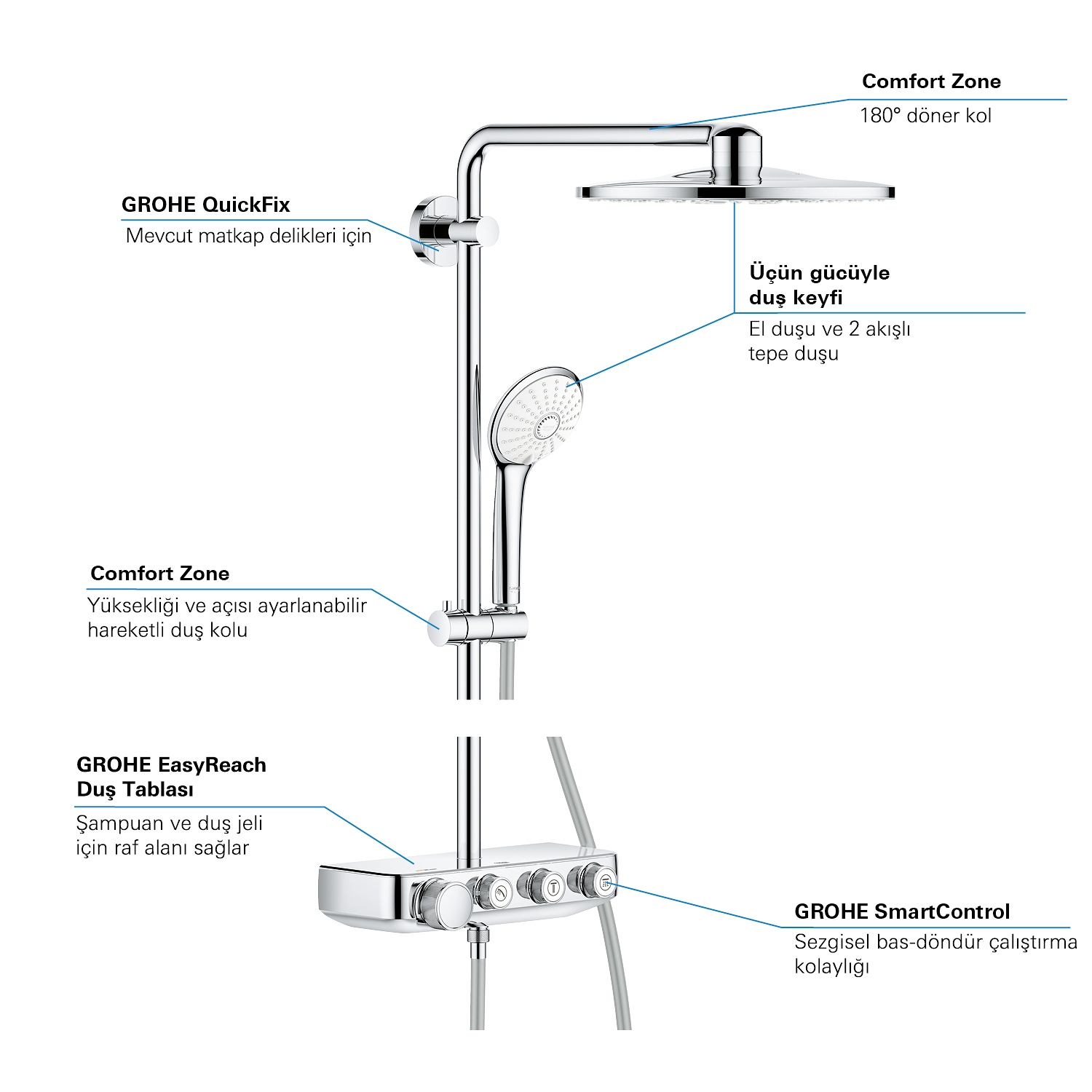 Comfort Zone
180° döner kol

GROHE QuickFix
Mevcut matkap delikleri için

Üçün gücüyle duş keyfi
El duşu ve 2 akışlı tepe duşu

Comfort Zone
Yüksekliği ve açısı ayarlanabilir hareketli duş kolu

GROHE EasyReach Duş Tablası
Şampuan ve duş jeli için raf alanı sağlar

GROHE SmartControl
Sezgisel bas-döndür çalıştırma kolaylığı