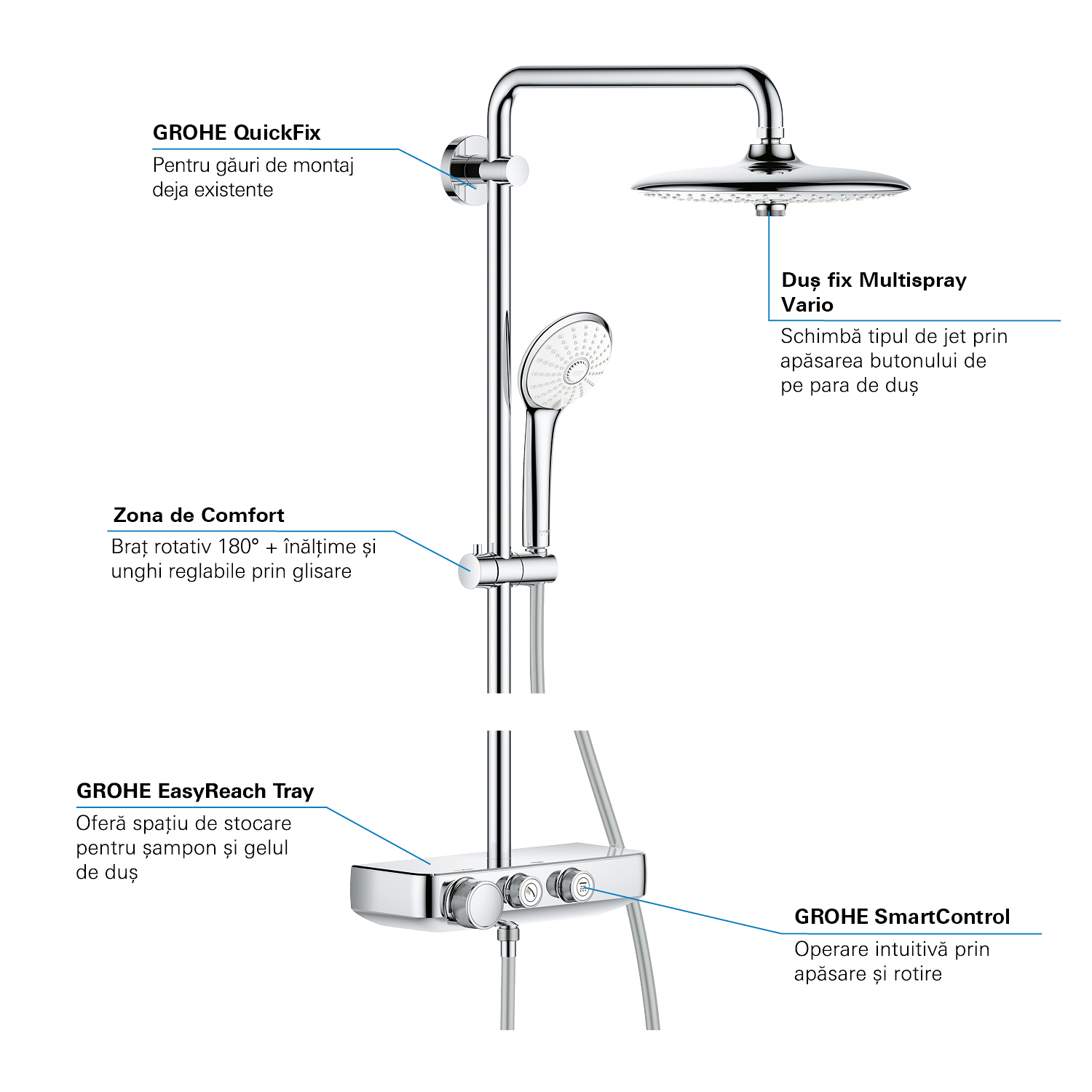 GROHE QuickFix
Pentru găuri de montaj deja existente

Duș fix Multispray Vario
Schimbă tipul de jet prin apăsarea butonului de pe para de duș

Zona de Comfort
Braț rotativ 180° + înălțime și unghi reglabile prin glisare

GROHE EasyReach Tray
Oferă spațiu de stocare pentru șampon și gelul de duș

GROHE SmartControl
Operare intuitivă prin apăsare și rotire