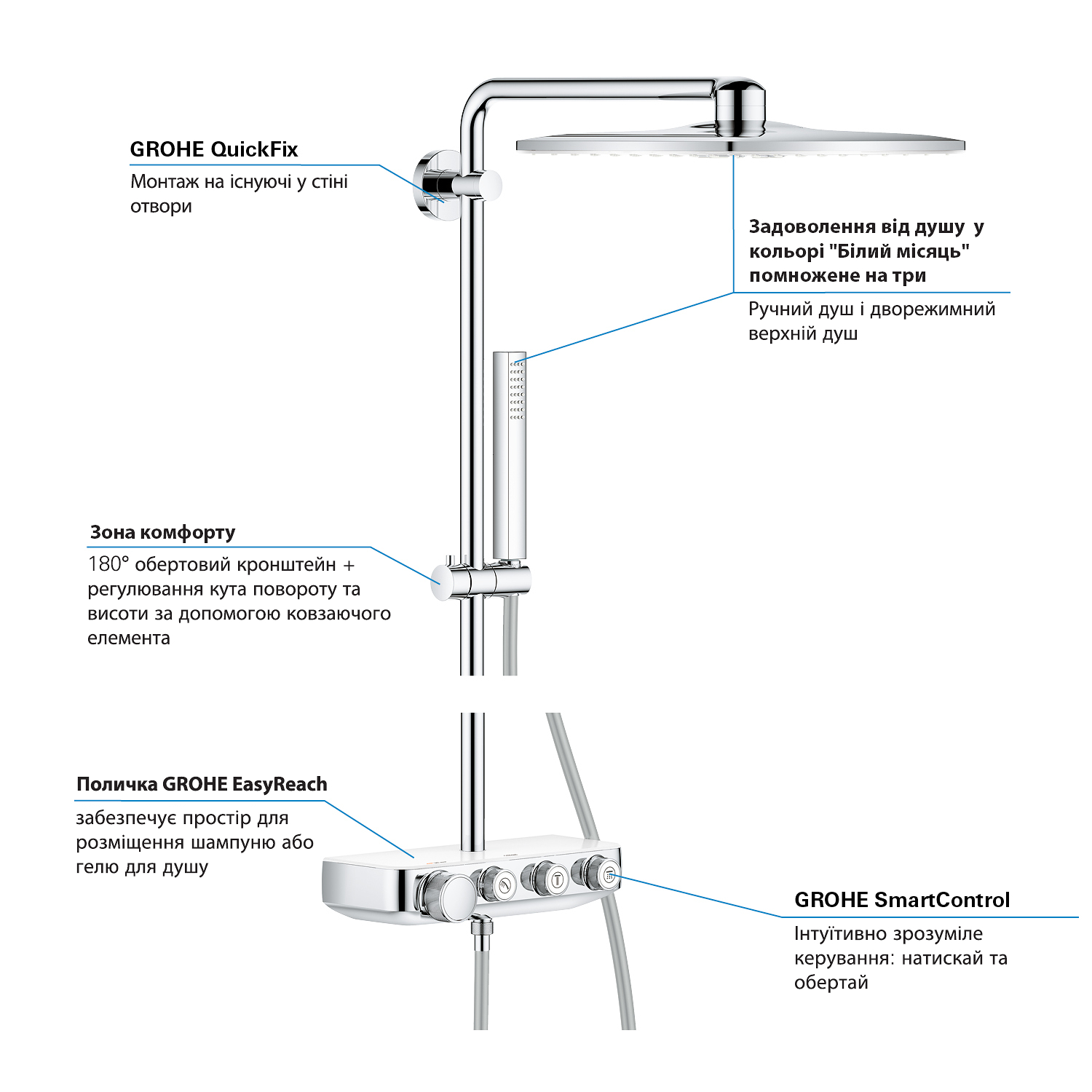 GROHE QuickFix

Монтаж на існуючі у стіні отвори

Задоволення від душу у кольорі "Білий місяць" помножене на три

Ручний душ і дворежимний верхній душ

Зона комфорту

180° обертовий кронштейн + регулювання кута повороту та висоти за допомогою ковзаючого елемента

Поличка GROHE EasyReach

забезпечує простір для розміщення шампуню або гелю для душу

GROHE SmartControl

Інтуїтивно зрозуміле керування: натискай та обертай