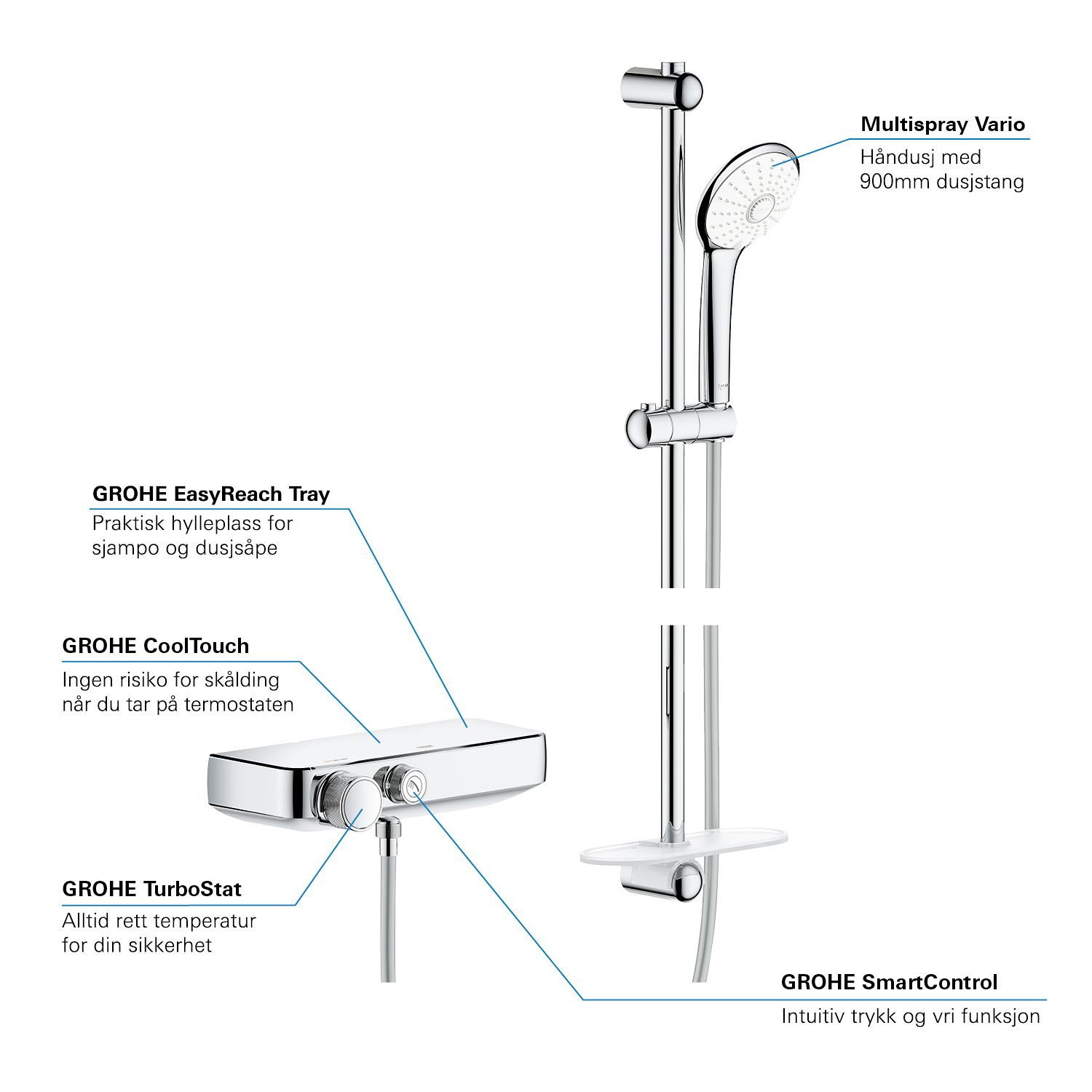 Multispray Vario
Håndusj med 900mm dusjstang

GROHE EasyReach Tray
Praktisk hylleplass for sjampo og dusjsåpe

GROHE CoolTouch
Ingen risiko for skålding når du tar på termostaten

GROHE TurboStat
Alltid rett temperatur for din sikkerhet

GROHE SmartControl
Intuitiv trykk og vri funksjon