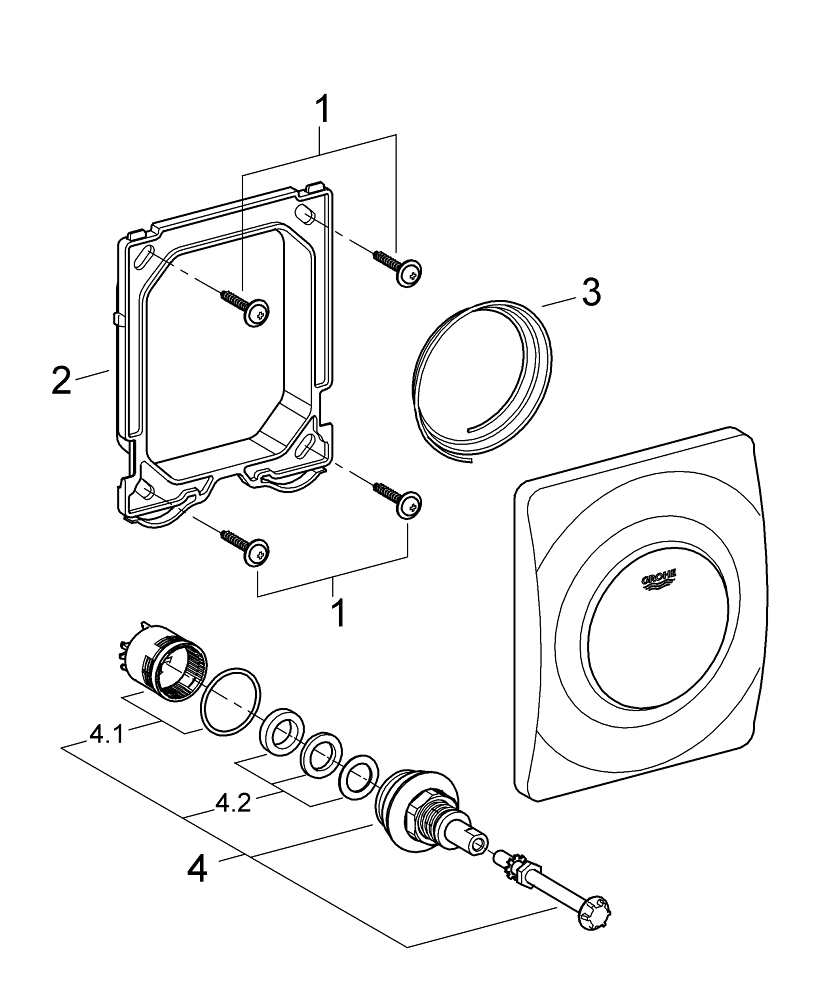 1
3
2
GROHE
1
4.1
4.2
4