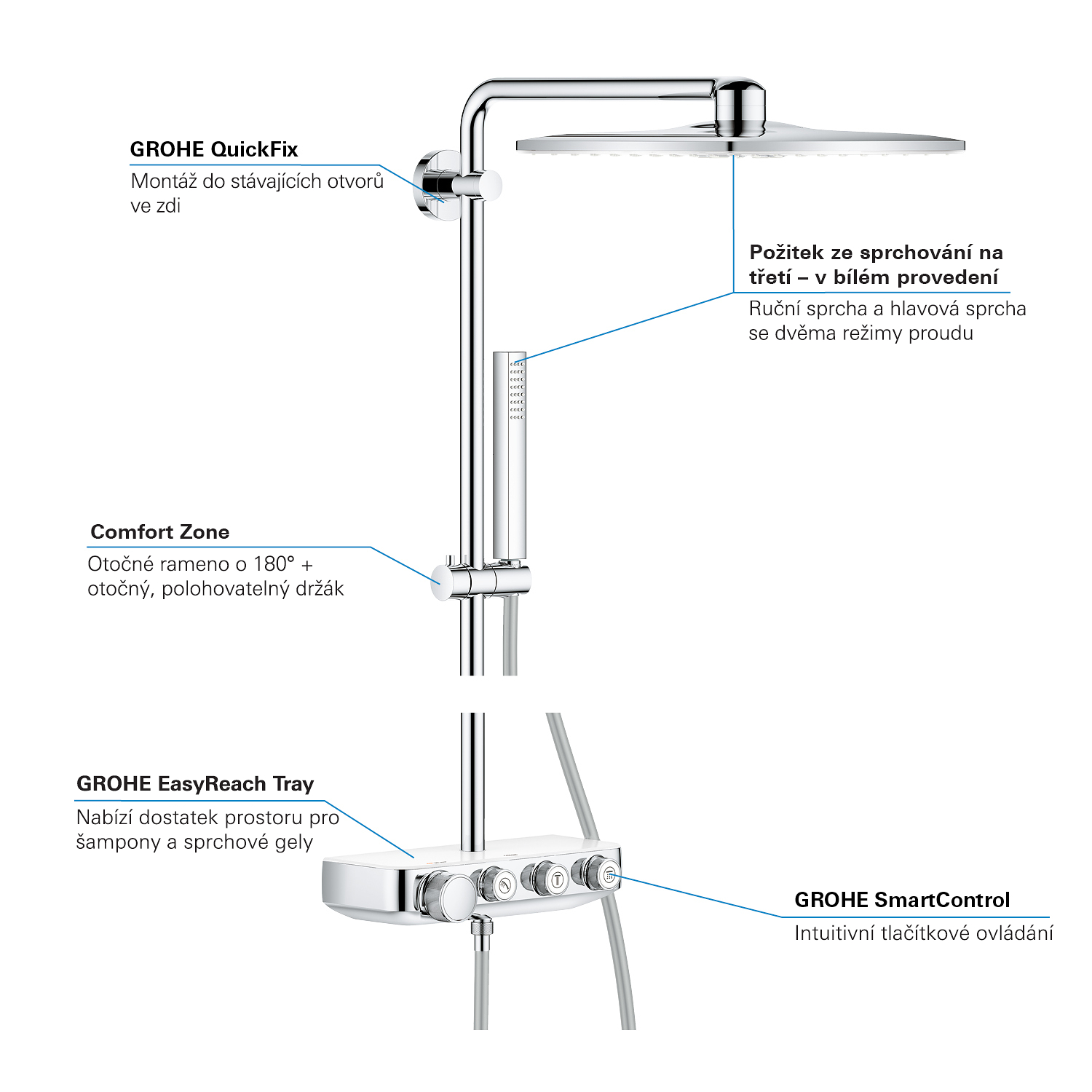 GROHE QuickFix
Montáž do stávajících otvorů ve zdi

Požitek ze sprchování na třetí – v bílém provedení
Ruční sprcha a hlavová sprcha se dvěma režimy proudu

Comfort Zone
Otočné rameno o 180° + otočný, polohovatelný držák

GROHE EasyReach Tray
Nabízí dostatek prostoru pro šampony a sprchové gely

GROHE SmartControl
Intuitivní tlačítkové ovládání